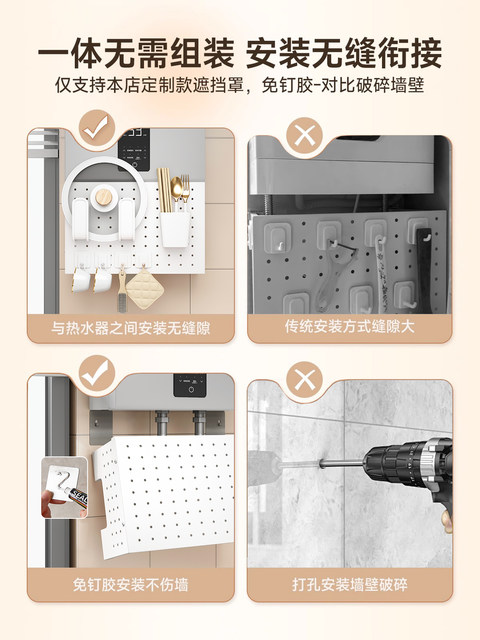 一体无需组装 安装无缝衔接

仅支持本店定制款遮挡罩，免钉胶-对比破碎墙壁

与热水器之间安装无缝隙

传统安装方式缝隙大

SEAL

免钉胶安装不伤墙

打孔安装墙壁破碎