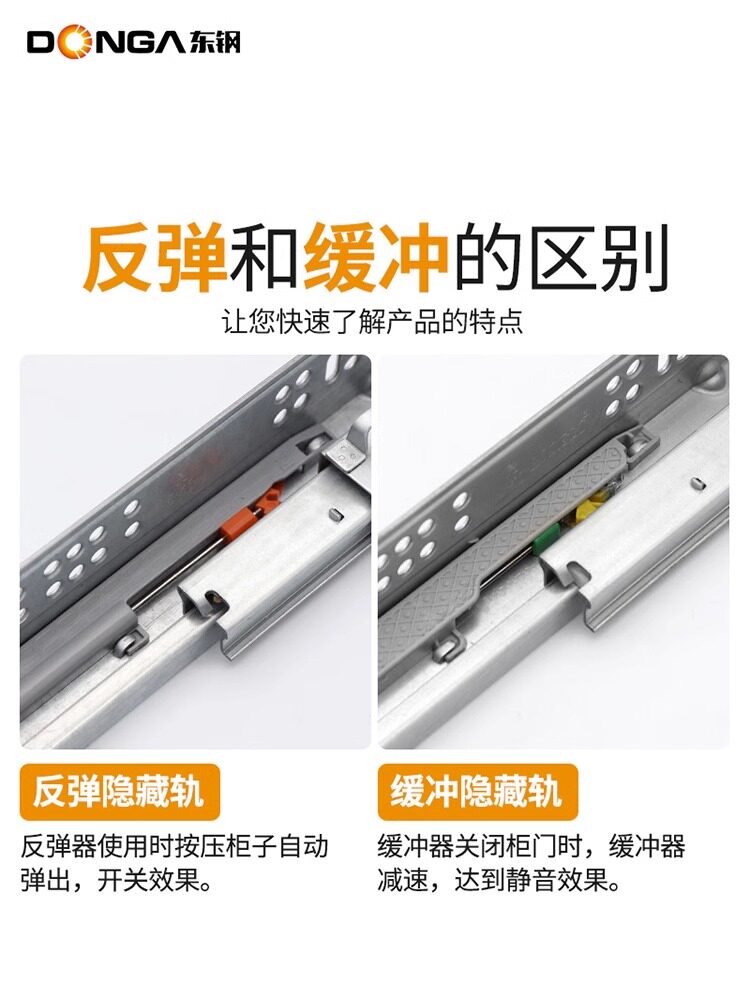 DONGA 东钢

反弹和缓冲的区别

让您快速了解产品的特点

反弹隐藏轨

反弹器使用时按压柜子自动弹出，开关效果。

缓冲隐藏轨

缓冲器关闭柜门时，缓冲器减速，达到静音效果。