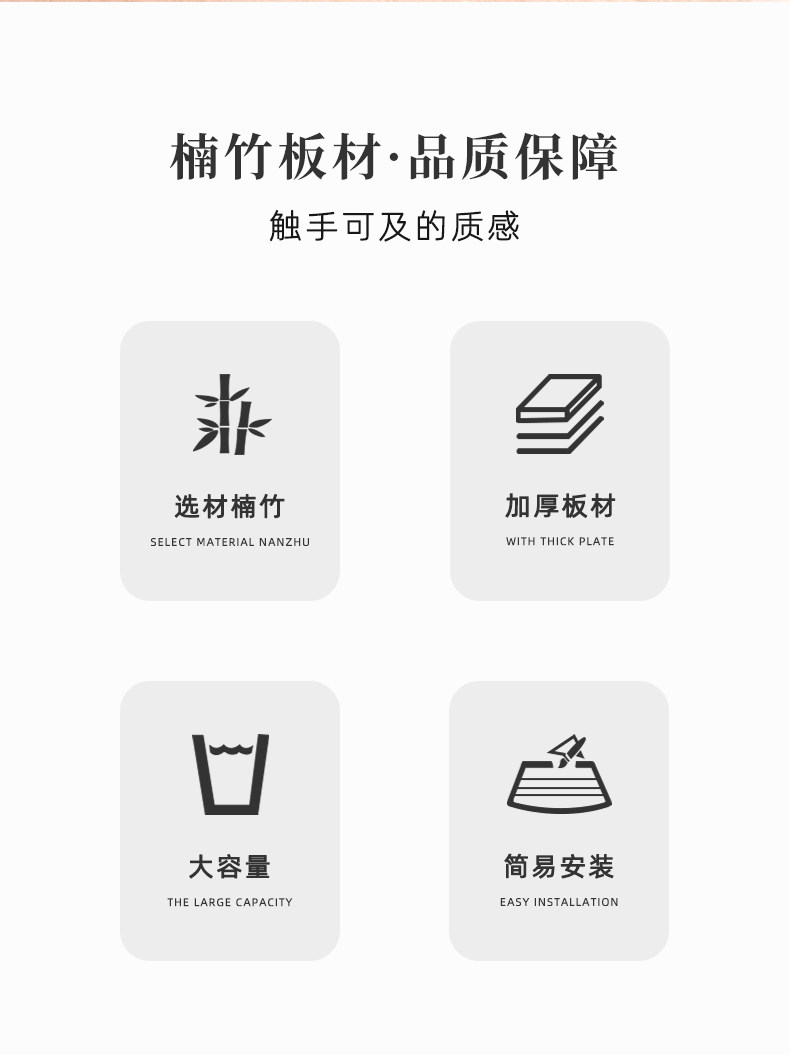 楠竹板材·品质保障

触手可及的质感

选材楠竹
SELECT MATERIAL NANZHU

加厚板材
WITH THICK PLATE

大容量
THE LARGE CAPACITY

简易安装
EASY INSTALLATION