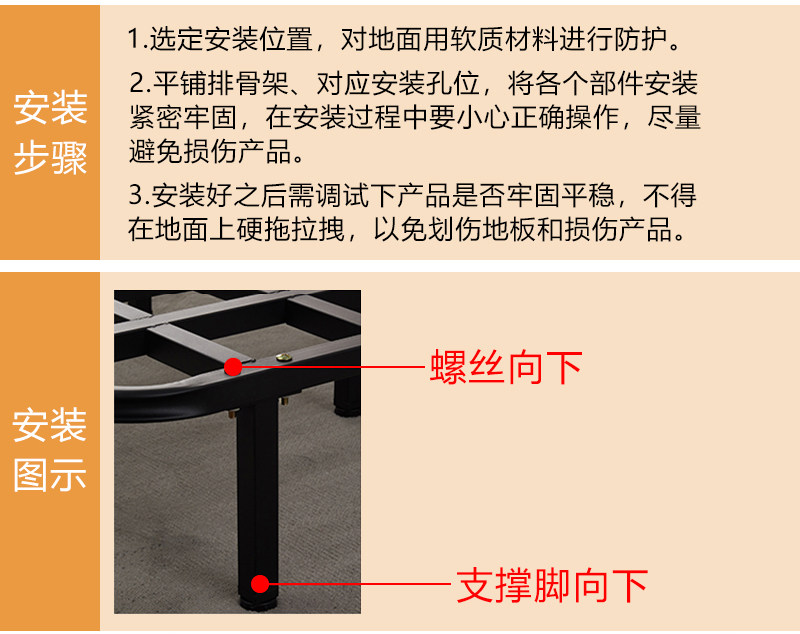 安装步骤

1.选定安装位置，对地面用软质材料进行防护。

2.平铺排骨架、对应安装孔位，将各个部件安装紧密牢固，在安装过程中要小心正确操作，尽量避免损伤产品。

3.安装好之后需调试下产品是否牢固平稳，不得在地面上硬拖拉拽，以免划伤地板和损伤产品。

安装图示

螺丝向下

支撑脚向下