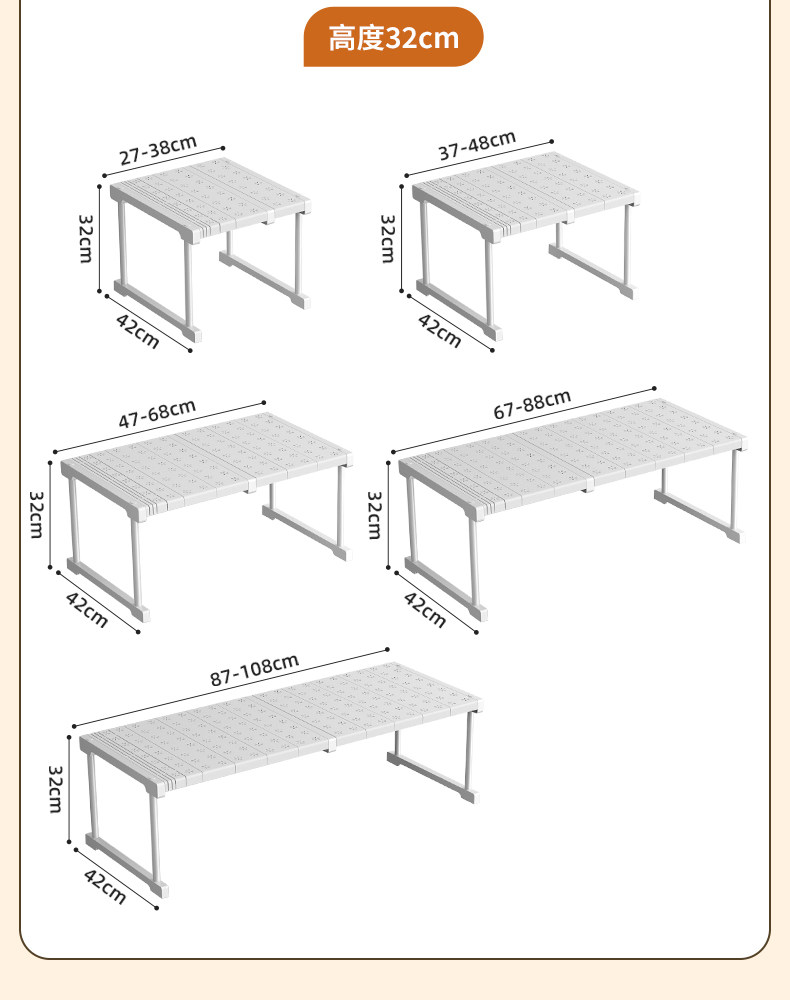 高度32cm

27-38cm
32cm
42cm

37-48cm
32cm
42cm

47-68cm
32cm
42cm

67-88cm
32cm
42cm

87-108cm
32cm
42cm