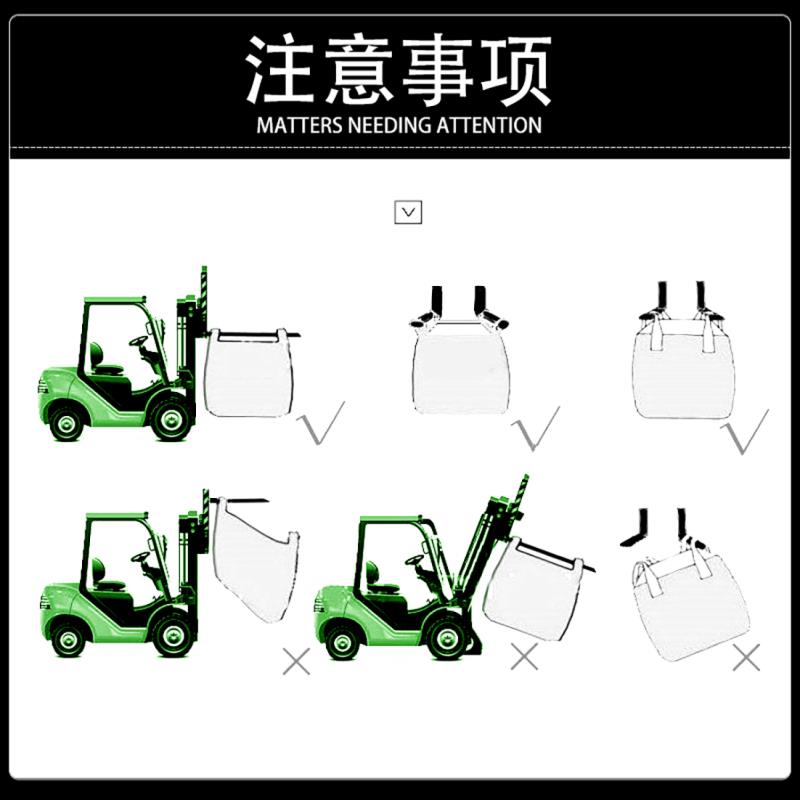 注意事项
MATTERS NEEDING ATTENTION

√ √ √

× × ×