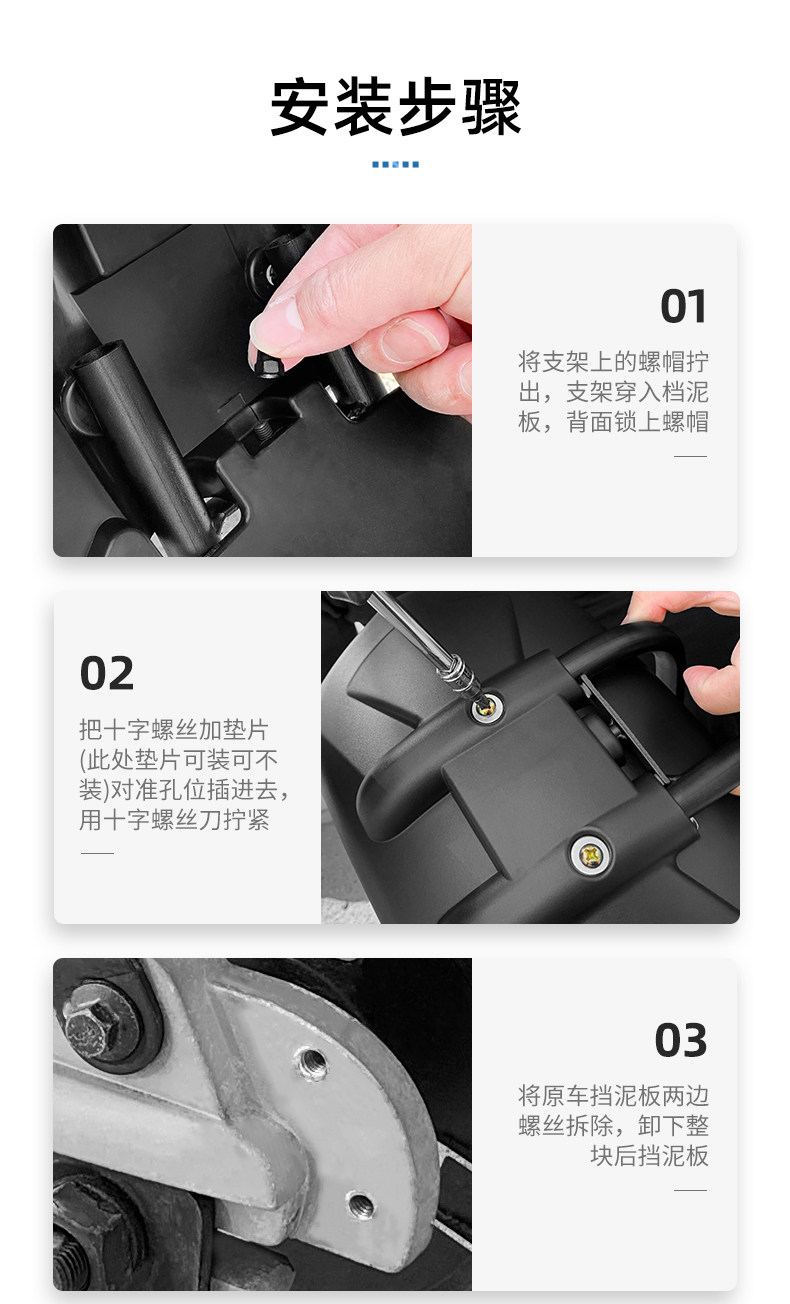 安装步骤

01

将支架上的螺帽拧出，支架穿入档泥板，背面锁上螺帽

02

把十字螺丝加垫片(此处垫片可装可不装)对准孔位插进去，用十字螺丝刀拧紧

03

将原车挡泥板两边螺丝拆除，卸下整块后挡泥板