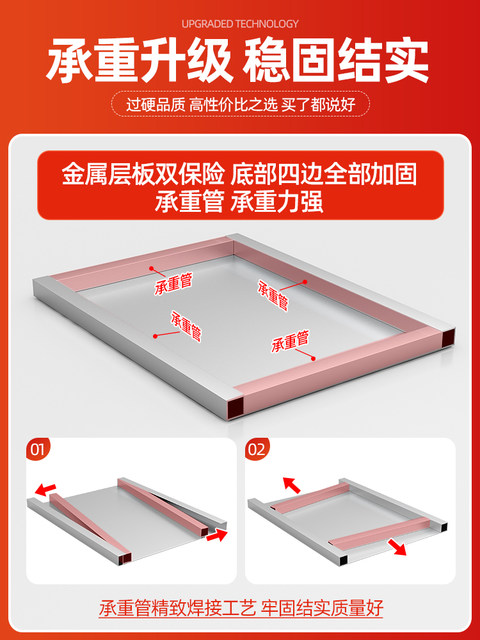 UPGRADED TECHNOLOGY

承重升级 稳固结实

过硬品质 高性价比之选 买了都说好

金属层板双保险 底部四边全部加固
承重管 承重力强

承重管

承重管

承重管

承重管

01

02

承重管精致焊接工艺 牢固结实质量好