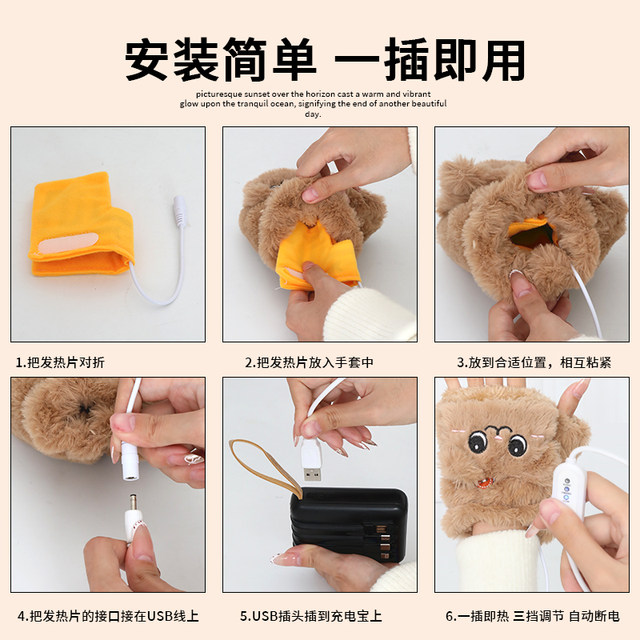 安装简单 一插即用

picturesque sunset over the horizon cast a warm and vibrant glow upon the tranquil ocean, signifying the end of another beautiful day.

1.把发热片对折

2.把发热片放入手套中

3.放到合适位置，相互粘紧

4.把发热片的接口接在USB线上

5.USB插头插到充电宝上

6.一插即热 三挡调节 自动断电