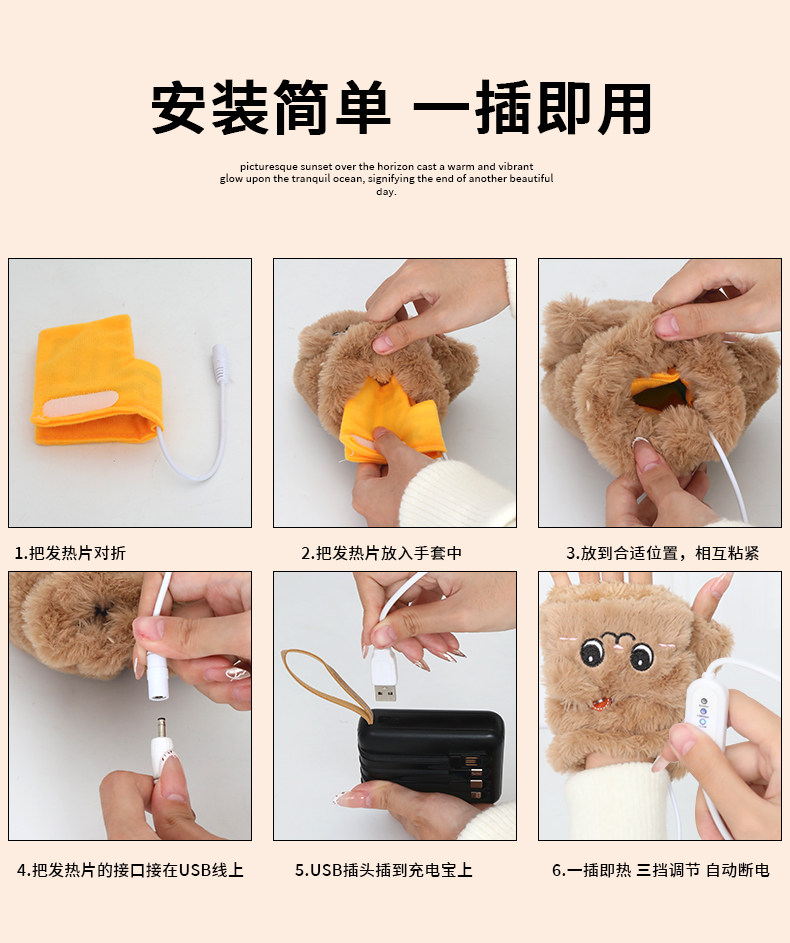 安装简单 一插即用

picturesque sunset over the horizon cast a warm and vibrant glow upon the tranquil ocean, signifying the end of another beautiful day.

1.把发热片对折

2.把发热片放入手套中

3.放到合适位置，相互粘紧

4.把发热片的接口接在USB线上

5.USB插头插到充电宝上

6.一插即热 三挡调节 自动断电