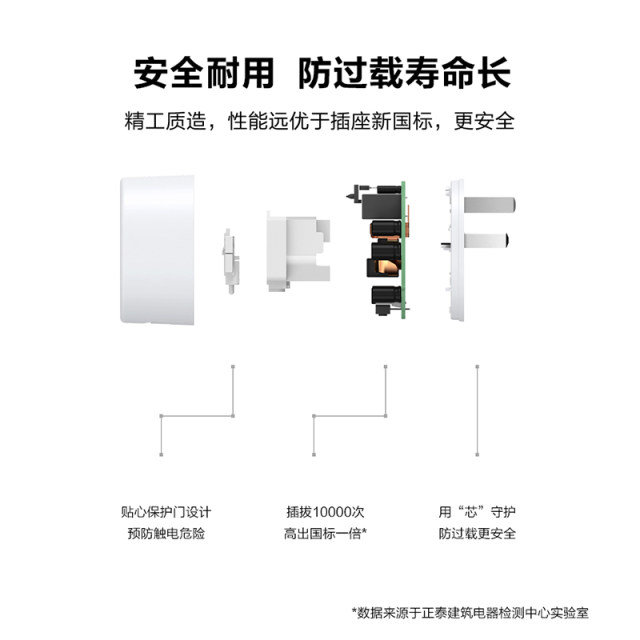 安全耐用 防过载寿命长

精工质造，性能远优于插座新国标，更安全

贴心保护门设计
预防触电危险

插拔10000次
高出国标一倍*

用“芯”守护
防过载更安全

*数据来源于正泰建筑电器检测中心实验室