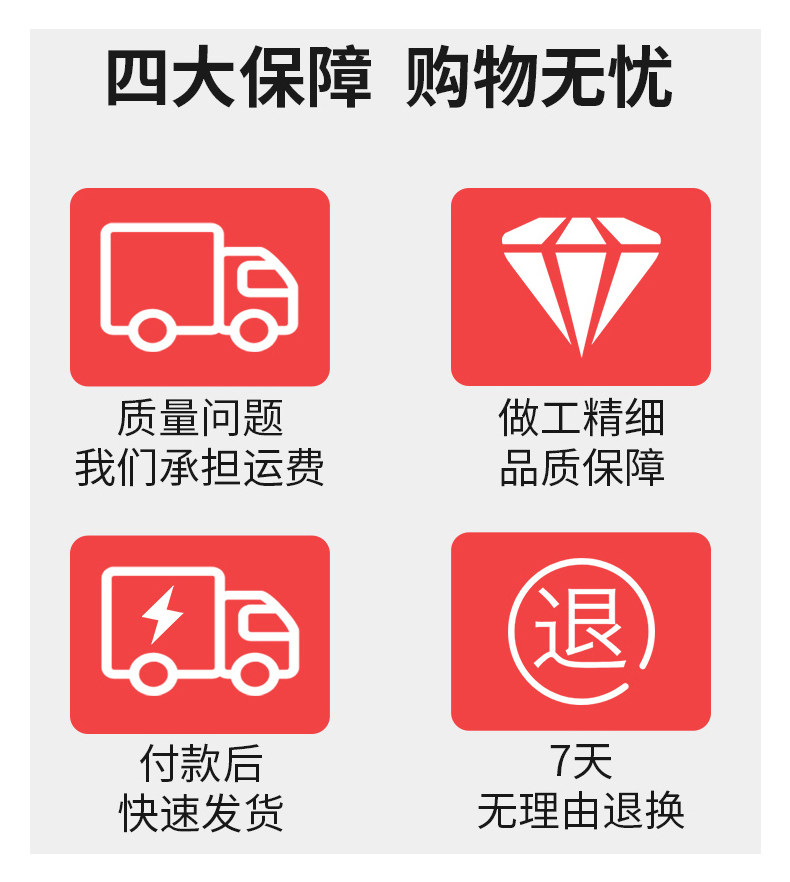 四大保障 购物无忧

质量问题
我们承担运费

做工精细
品质保障

付款后
快速发货

退

7天
无理由退换