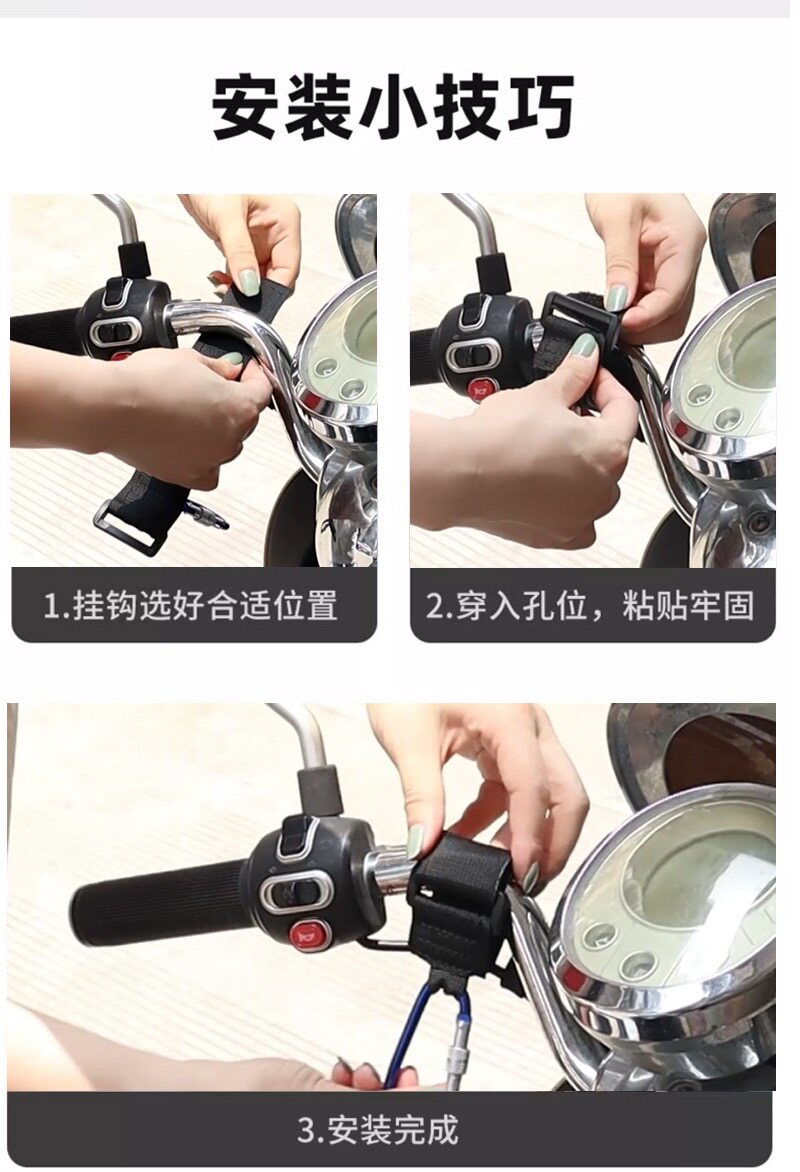 安装小技巧

1.挂钩选好合适位置

2.穿入孔位，粘贴牢固

3.安装完成