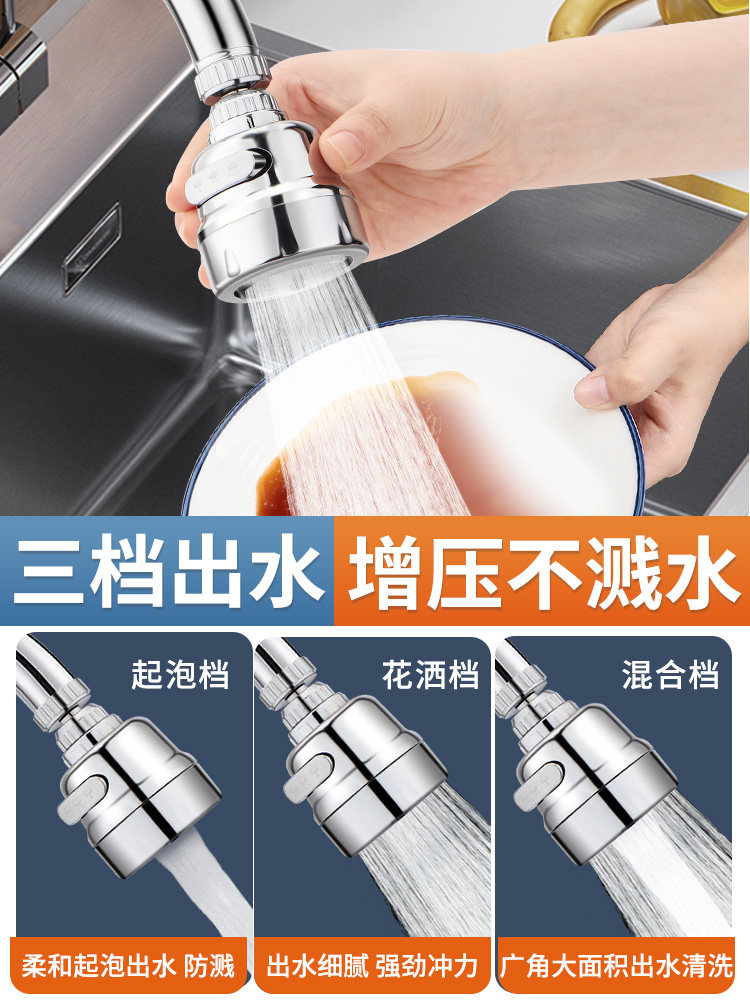 三档出水 增压不溅水

起泡档
柔和起泡出水 防溅

花洒档
出水细腻 强劲冲力

混合档
广角大面积出水清洗