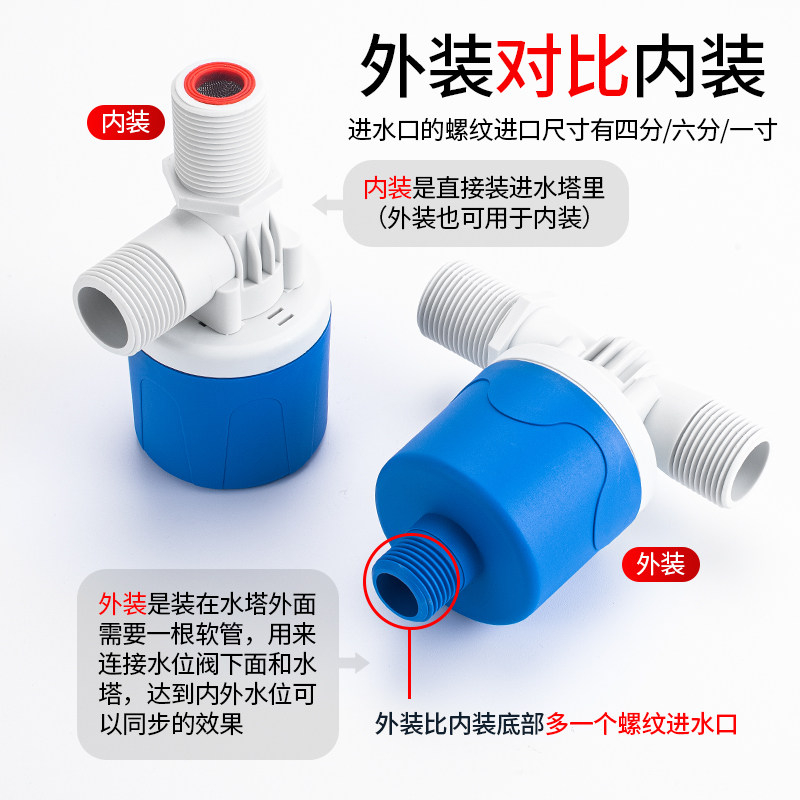 外装对比内装

进水口的螺纹进口尺寸有四分/六分/一寸

内装

内装是直接装进水塔里
(外装也可用于内装)

外装

外装是装在水塔外面需要一根软管，用来连接水位阀下面和水塔，达到内外水位可以同步的效果

外装比内装底部多一个螺纹进水口