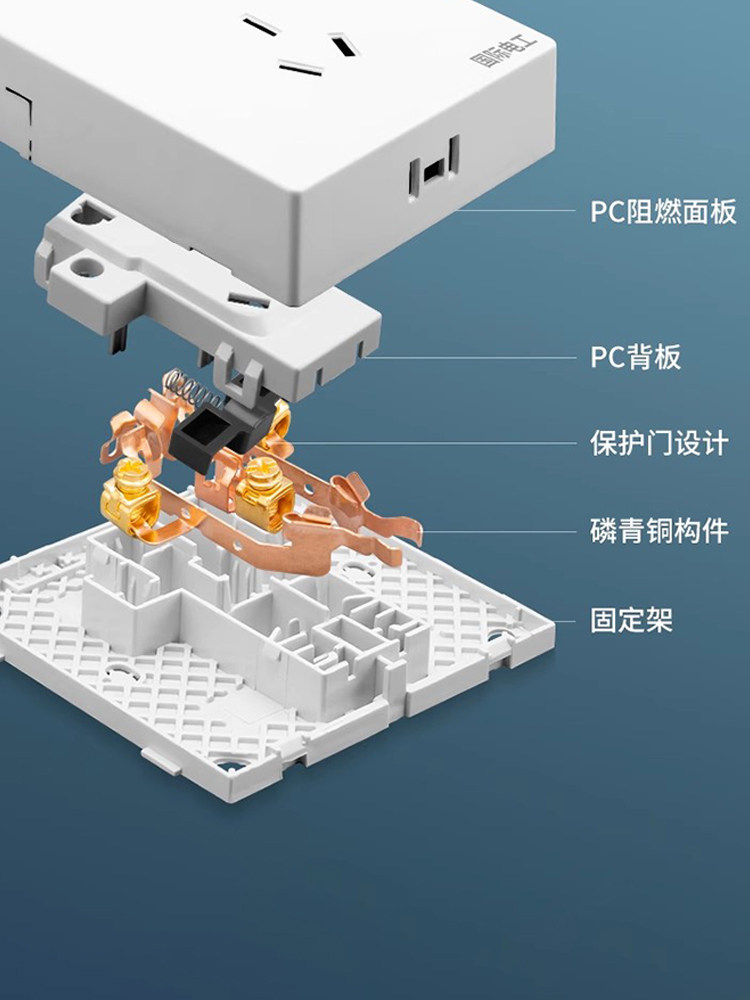 国际电工

PC阻燃面板

PC背板

保护门设计

磷青铜构件

固定架