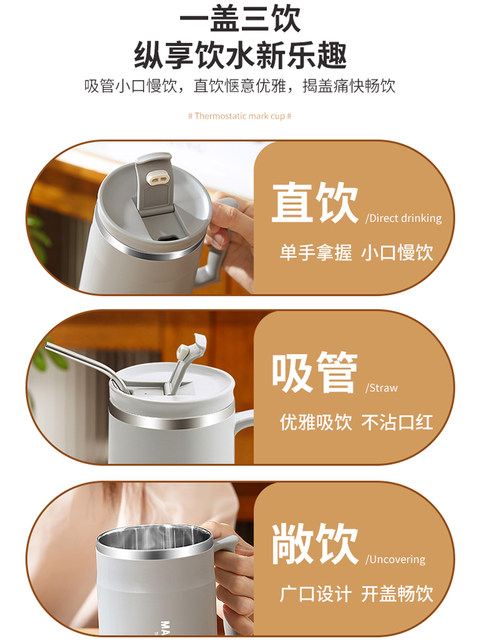 一盖三饮
纵享饮水新乐趣
吸管小口慢饮，直饮惬意优雅，揭盖痛快畅饮

# Thermostatic mark cup #

直饮 /Direct drinking
单手拿握 小口慢饮

吸管 /Straw
优雅吸饮 不沾口红

敞饮 /Uncovering
广口设计 开盖畅饮

MA