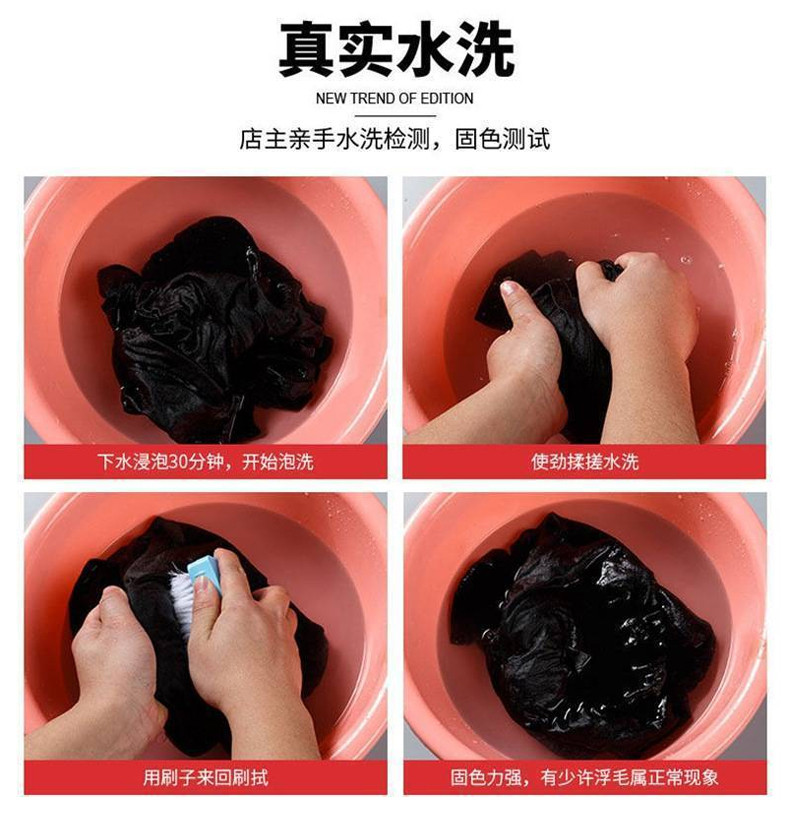 真实水洗

NEW TREND OF EDITION

店主亲手水洗检测，固色测试

下水浸泡30分钟，开始泡洗

使劲揉搓水洗

用刷子来回刷拭

固色力强，有少许浮毛属正常现象