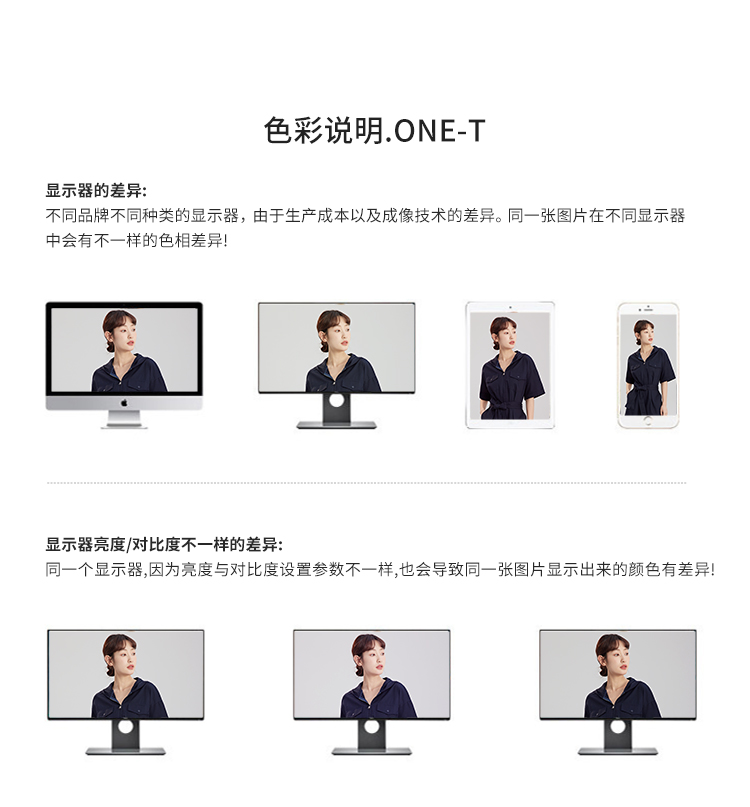 色彩说明.ONE-T

显示器的差异:
不同品牌不同种类的显示器，由于生产成本以及成像技术的差异。同一张图片在不同显示器中会有不一样的色相差异!

显示器亮度/对比度不一样的差异:
同一个显示器,因为亮度与对比度设置参数不一样,也会导致同一张图片显示出来的颜色有差异!