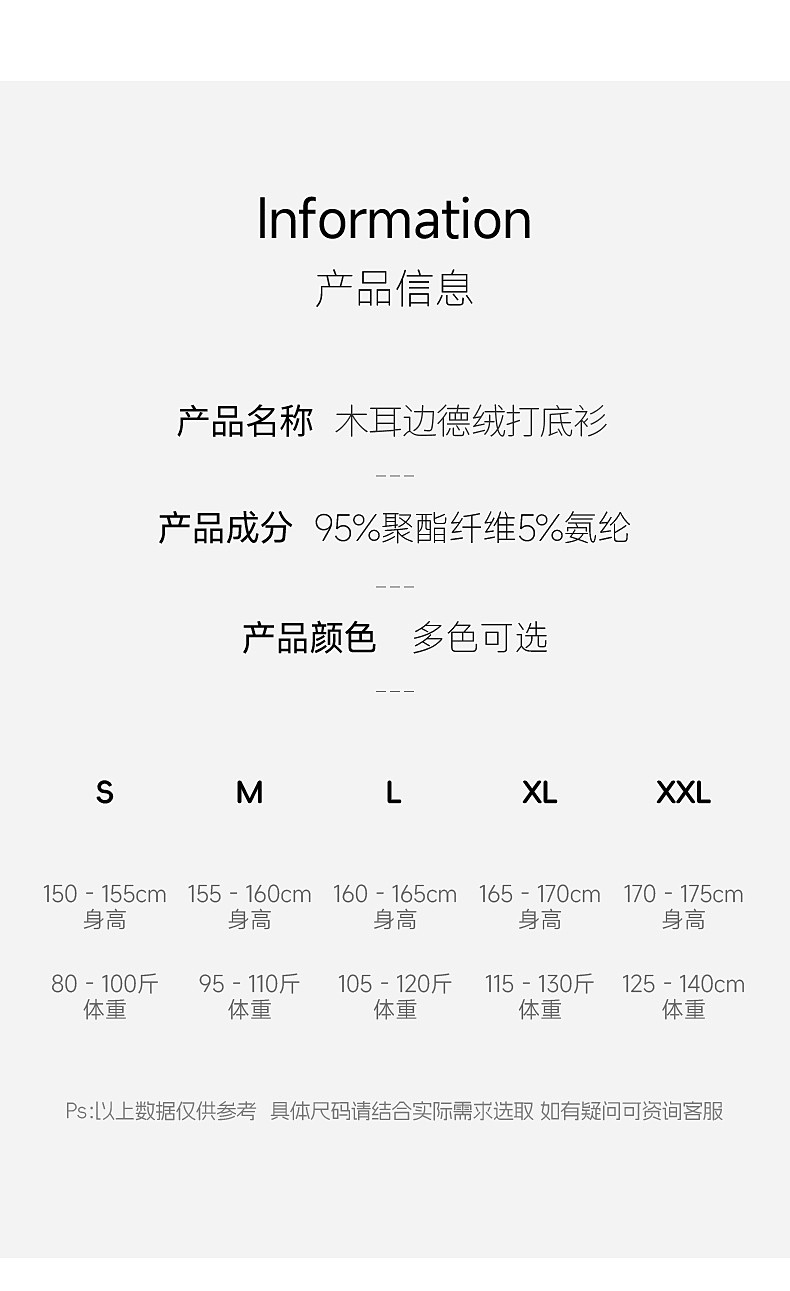 Information
产品信息

产品名称 木耳边德绒打底衫

---

产品成分 95%聚酯纤维5%氨纶

---

产品颜色 多色可选

---

| S | M | L | XL | XXL |
|---|---|---|---|---|
| 150 - 155cm 身高 | 155 - 160cm 身高 | 160 - 165cm 身高 | 165 - 170cm 身高 | 170 - 175cm 身高 |
| 80 - 100斤 体重 | 95 - 110斤 体重 | 105 - 120斤 体重 | 115 - 130斤 体重 | 125 - 140cm 体重 |

Ps:以上数据仅供参考 具体尺码请结合实际需求选取 如有疑问可资询客服