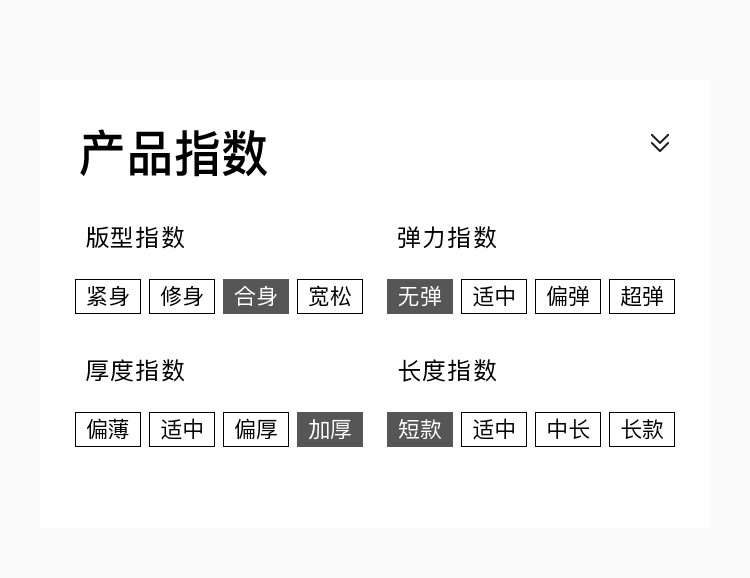 产品指数

版型指数

紧身 修身 合身 宽松

厚度指数

偏薄 适中 偏厚 加厚

弹力指数

无弹 适中 偏弹 超弹

长度指数

短款 适中 中长 长款