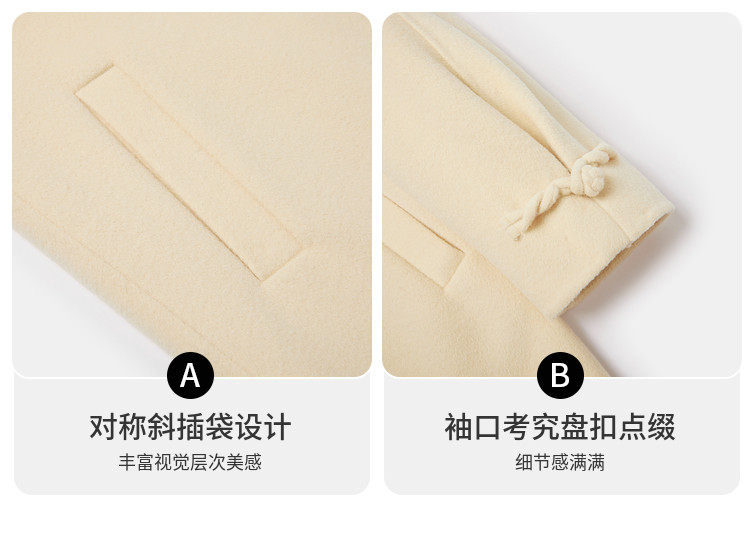 A

对称斜插袋设计

丰富视觉层次美感

B

袖口考究盘扣点缀

细节感满满