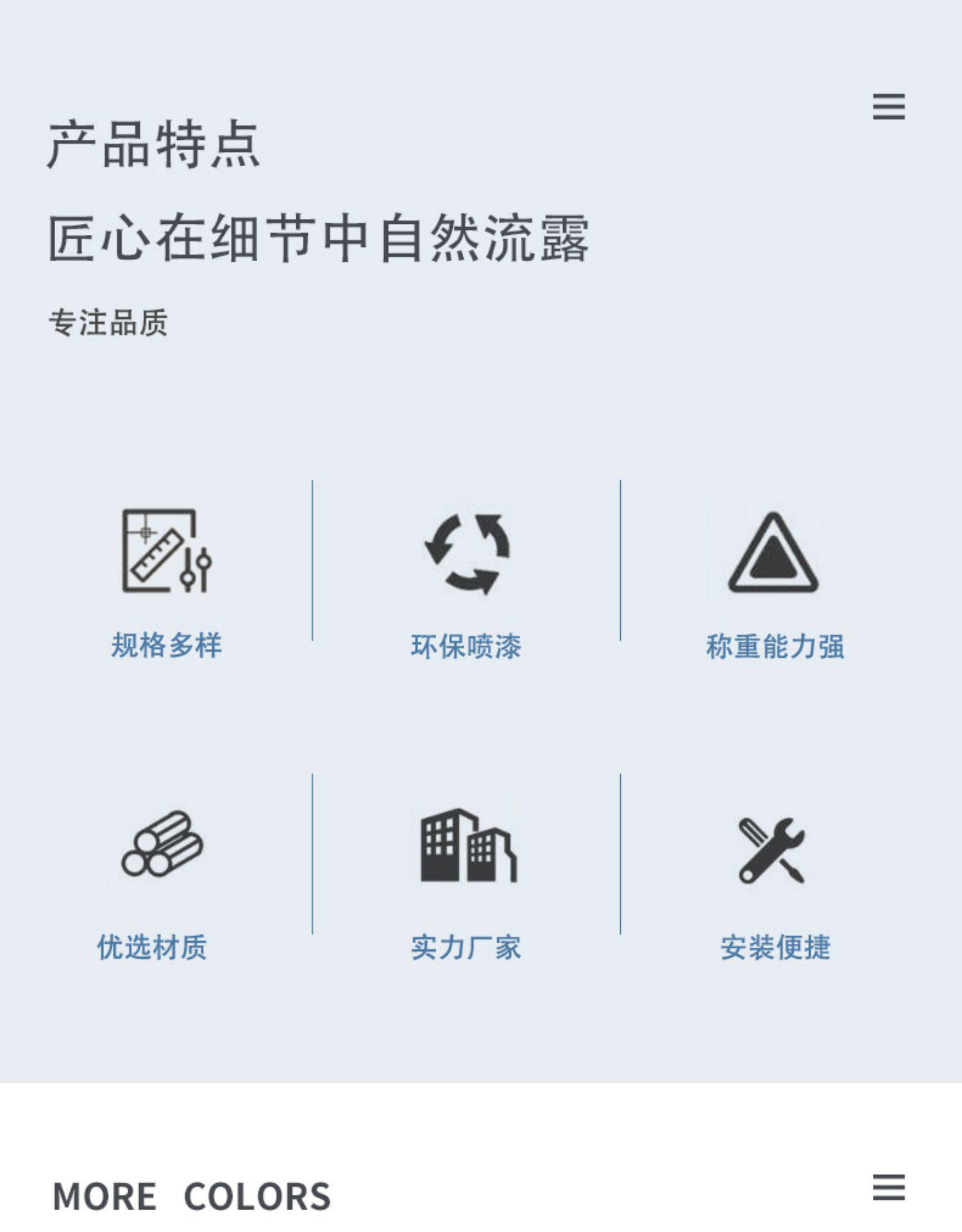 产品特点

匠心在细节中自然流露

专注品质

规格多样

环保喷漆

称重能力强

优选材质

实力厂家

安装便捷

MORE COLORS