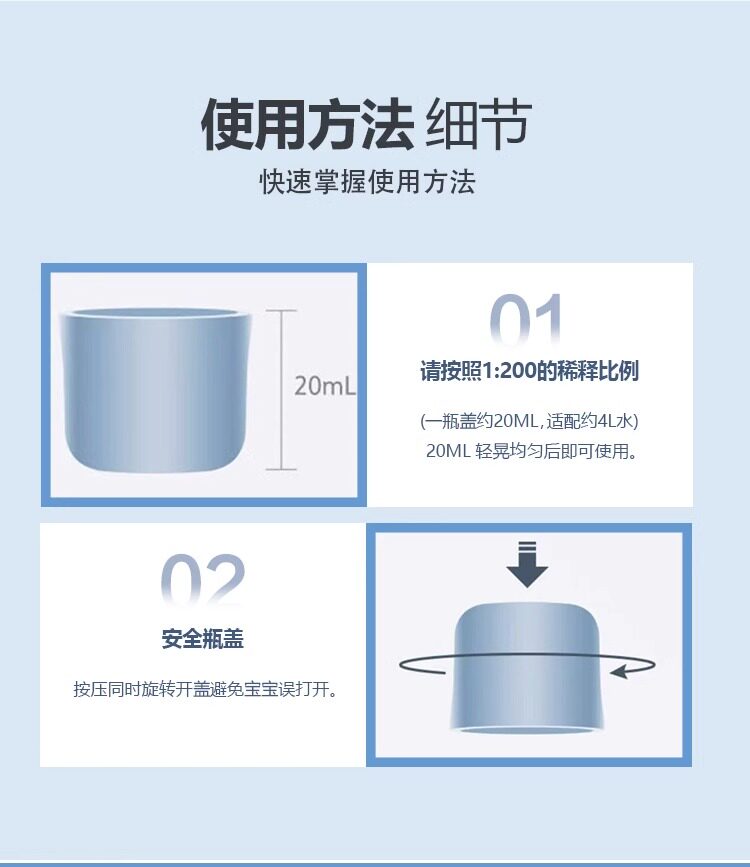 使用方法 细节
快速掌握使用方法

20mL

01
请按照1:200的稀释比例
(一瓶盖约20ML,适配约4L水)
20ML 轻晃均匀后即可使用。

02
安全瓶盖
按压同时旋转开盖避免宝宝误打开。