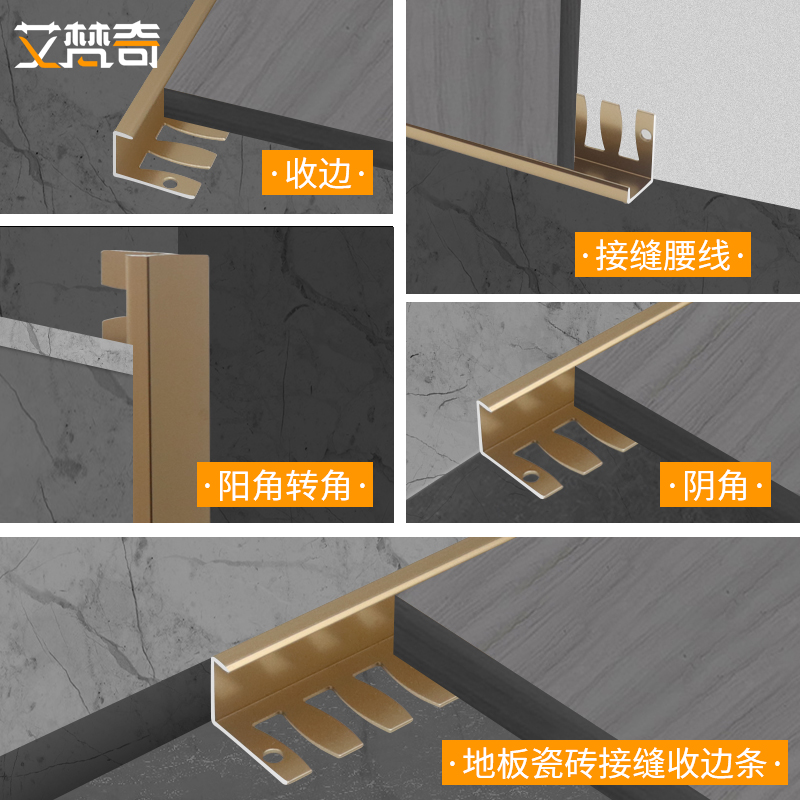 艾梵奇

·收边·

·接缝腰线·

·阳角转角·

·阴角·

·地板瓷砖接缝收边条·