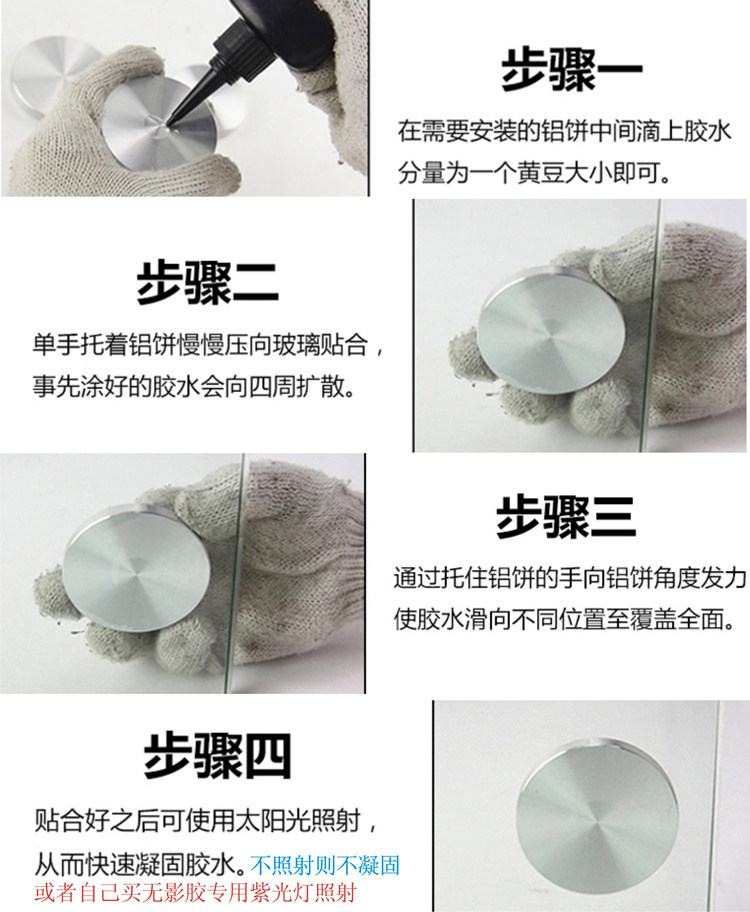 步骤一

在需要安装的铝饼中间滴上胶水分量为一个黄豆大小即可。

步骤二

单手托着铝饼慢慢压向玻璃贴合，事先涂好的胶水会向四周扩散。

步骤三

通过托住铝饼的手向铝饼角度发力使胶水滑向不同位置至覆盖全面。

步骤四

贴合好之后可使用太阳光照射，从而快速凝固胶水。不照射则不凝固或者自己买无影胶专用紫光灯照射