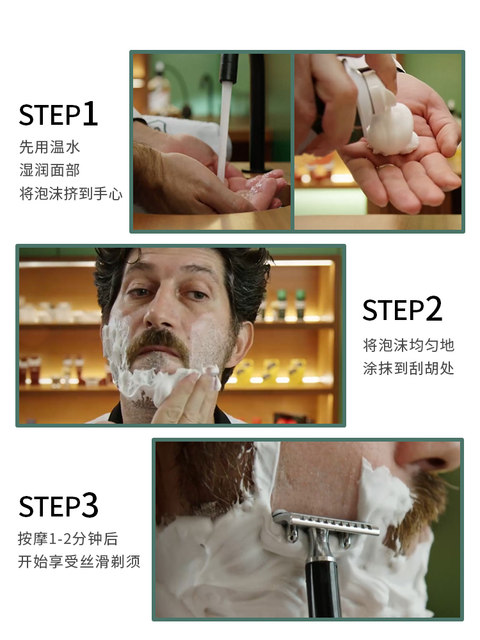 STEP1
先用温水
湿润面部
将泡沫挤到手心

STEP2
将泡沫均匀地
涂抹到刮胡处

STEP3
按摩1-2分钟后
开始享受丝滑剃须