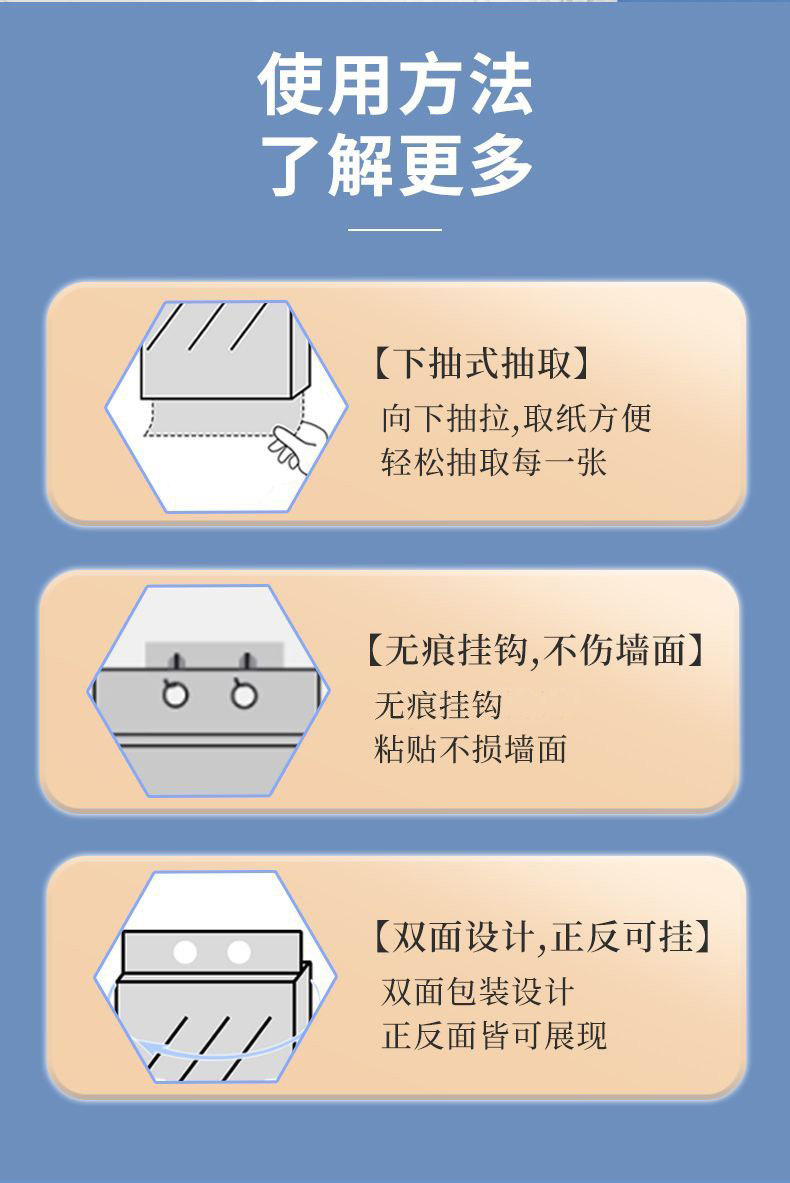 使用方法
了解更多

【下抽式抽取】
向下抽拉,取纸方便
轻松抽取每一张

【无痕挂钩,不伤墙面】
无痕挂钩
粘贴不损墙面

【双面设计,正反可挂】
双面包装设计
正反面皆可展现