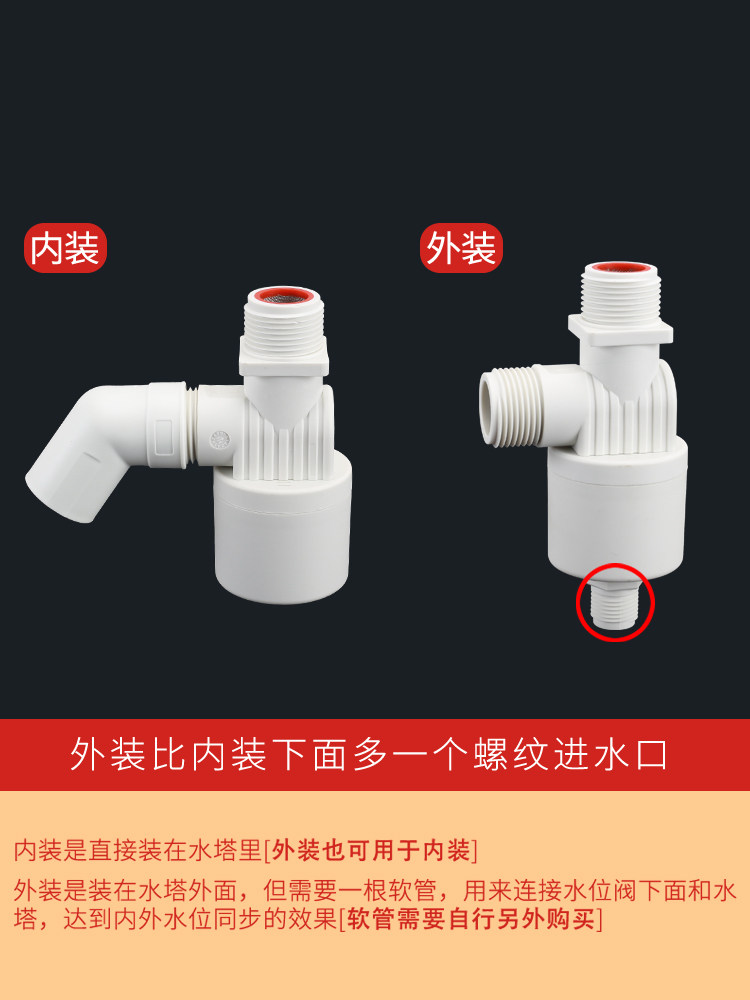 内装

外装

外装比内装下面多一个螺纹进水口

内装是直接装在水塔里[外装也可用于内装]

外装是装在水塔外面，但需要一根软管，用来连接水位阀下面和水塔，达到内外水位同步的效果[软管需要自行另外购买]