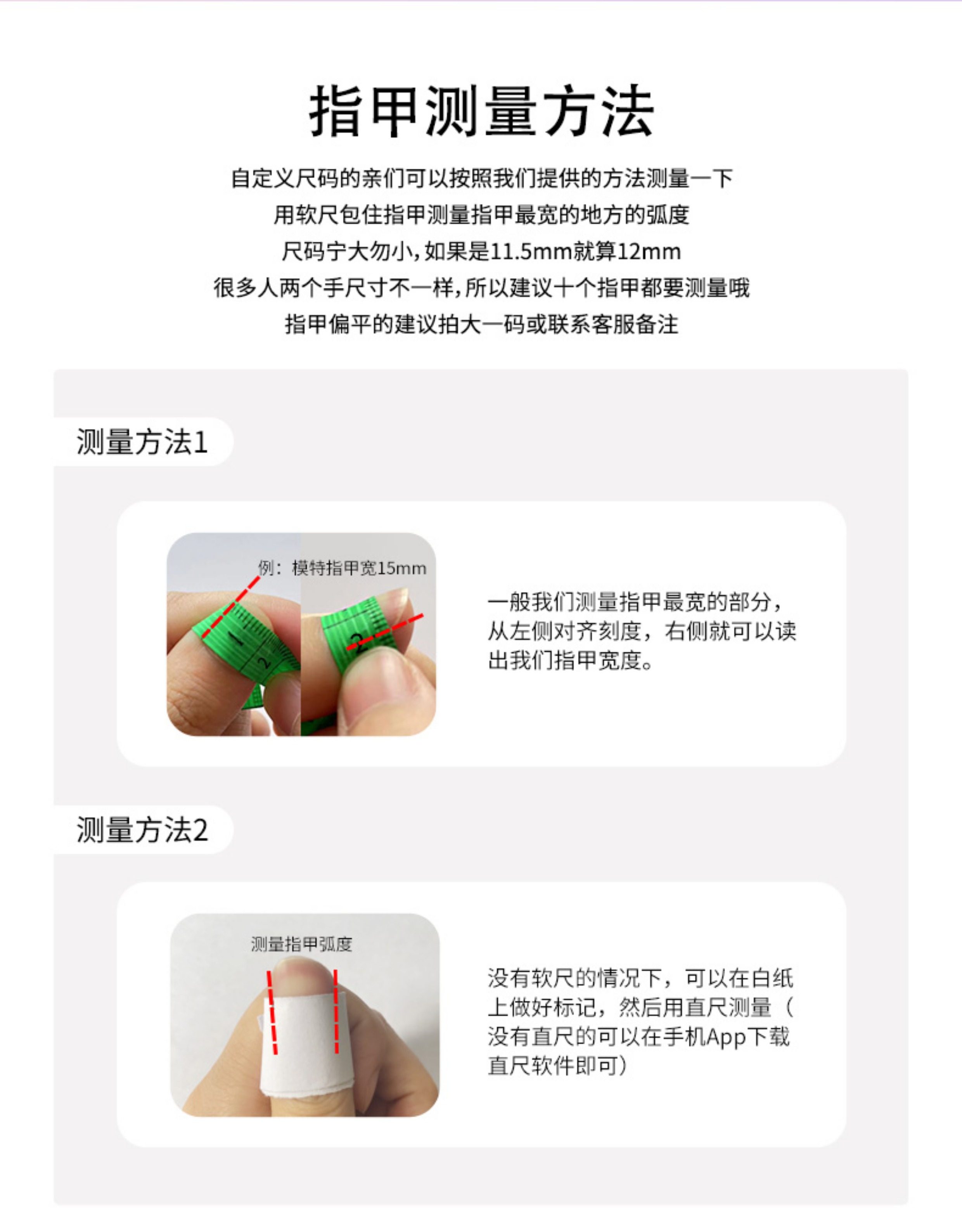 指甲测量方法

自定义尺码的亲们可以按照我们提供的方法测量一下
用软尺包住指甲测量指甲最宽的地方的弧度
尺码宁大勿小,如果是11.5mm就算12mm
很多人两个手尺寸不一样,所以建议十个指甲都要测量哦
指甲偏平的建议拍大一码或联系客服备注

测量方法1

例：模特指甲宽15mm

1
2
2

一般我们测量指甲最宽的部分，从左侧对齐刻度，右侧就可以读出我们指甲宽度。

测量方法2

测量指甲弧度

没有软尺的情况下，可以在白纸上做好标记，然后用直尺测量（没有直尺的可以在手机App下载直尺软件即可）