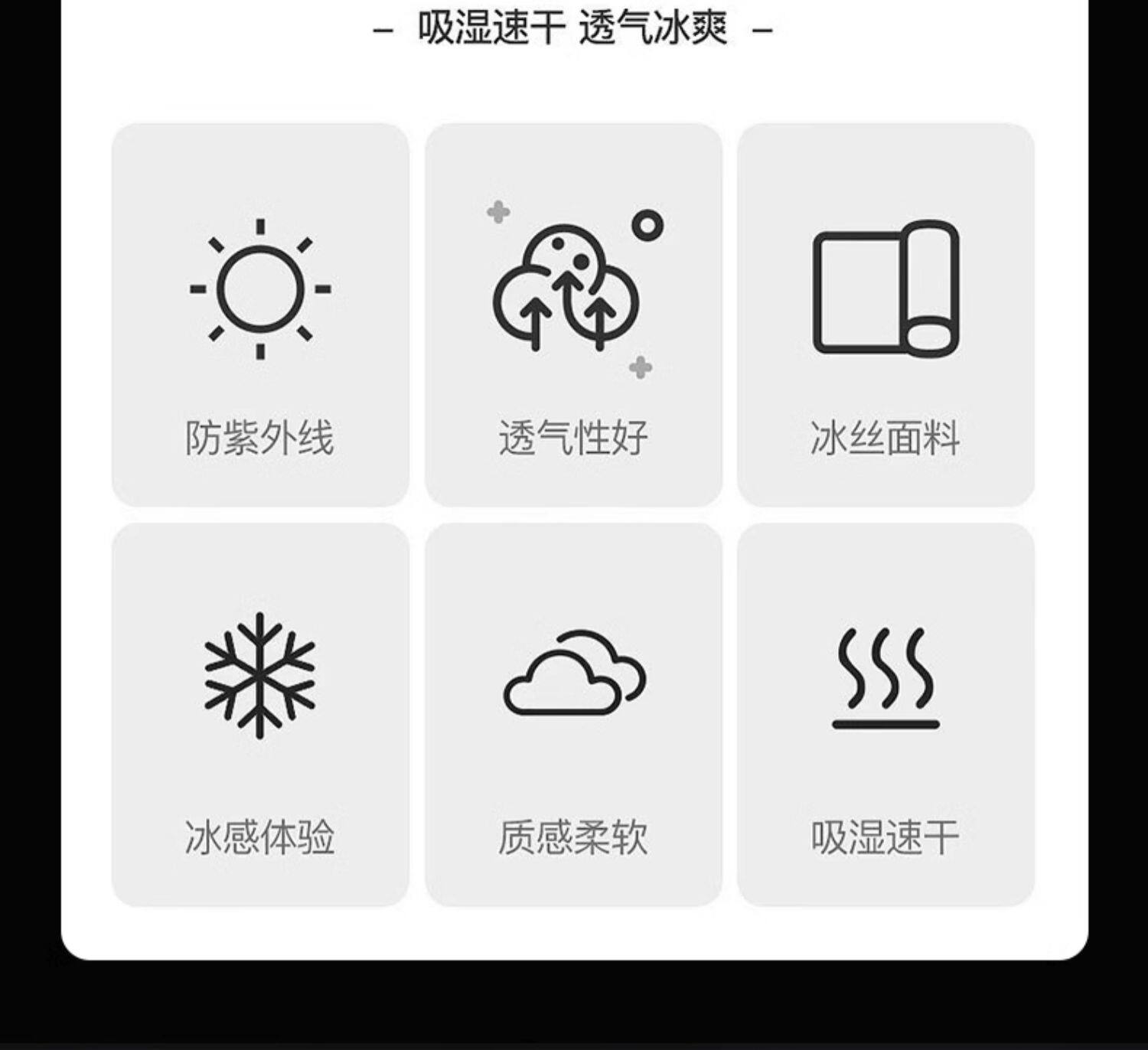 - 吸湿速干 透气冰爽 -

防紫外线

透气性好

冰丝面料

冰感体验

质感柔软

吸湿速干