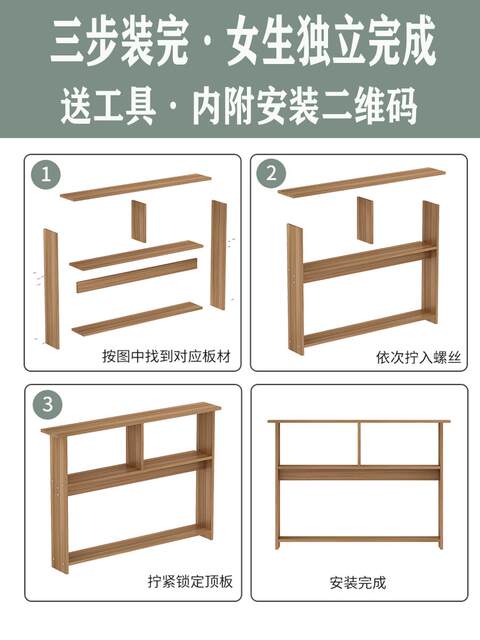 三步装完 · 女生独立完成
送工具 · 内附安装二维码

1
按图中找到对应板材

2
依次拧入螺丝

3
拧紧锁定顶板

安装完成