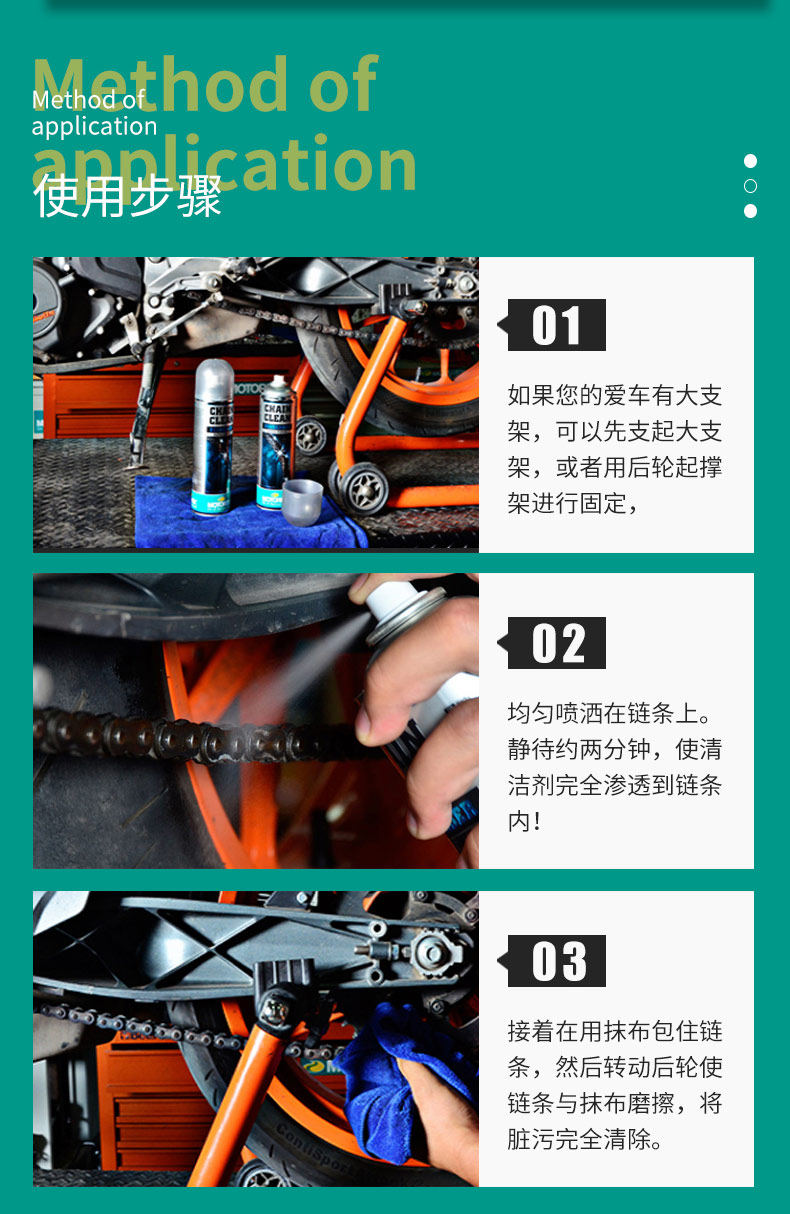 Method of application

Method of application

使用步骤

CHAIN CLEAN

CHAIN CLEAN

01

如果您的爱车有大支架，可以先支起大支架，或者用后轮起撑架进行固定，

02

均匀喷洒在链条上。静待约两分钟，使清洁剂完全渗透到链条内！

03

接着在用抹布包住链条，然后转动后轮使链条与抹布磨擦，将脏污完全清除。