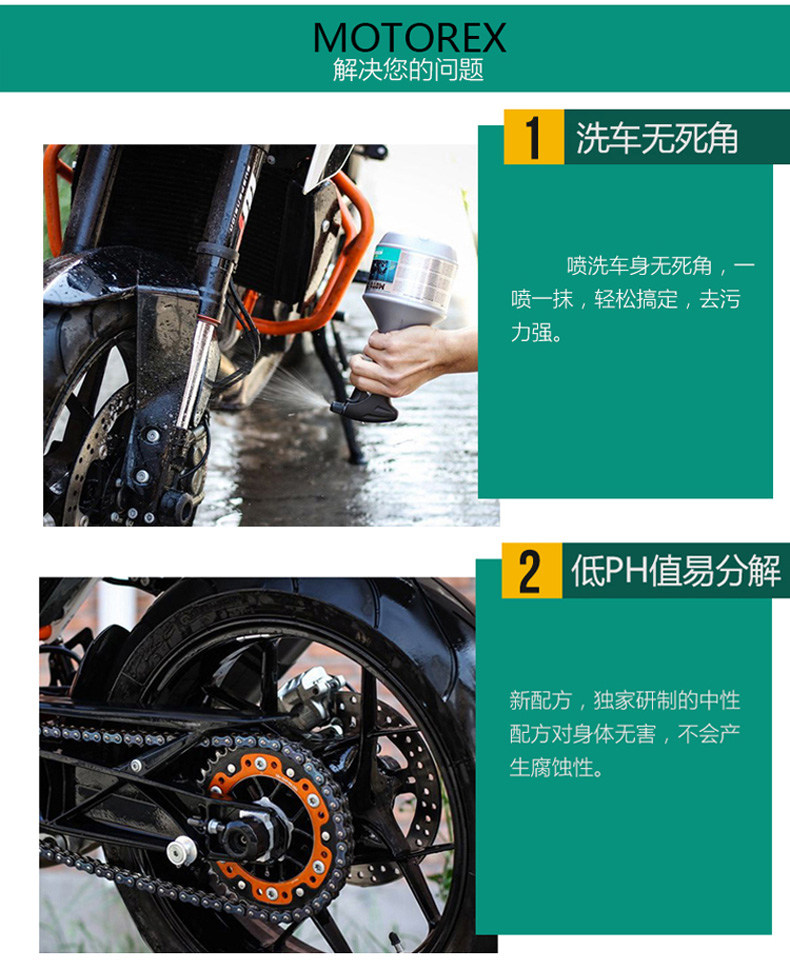 MOTOREX
解决您的问题

1 洗车无死角

喷洗车身无死角，一喷一抹，轻松搞定，去污力强。

2 低PH值易分解

新配方，独家研制的中性配方对身体无害，不会产生腐蚀性。