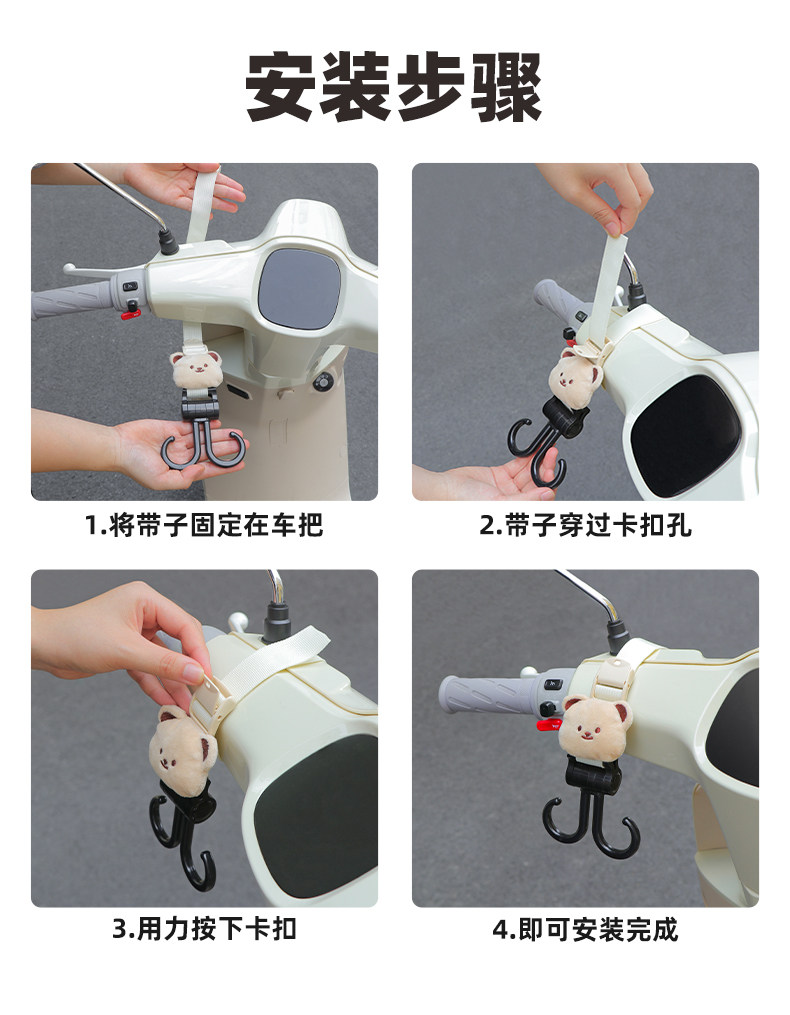 安装步骤

1.将带子固定在车把

2.带子穿过卡扣孔

3.用力按下卡扣

4.即可安装完成