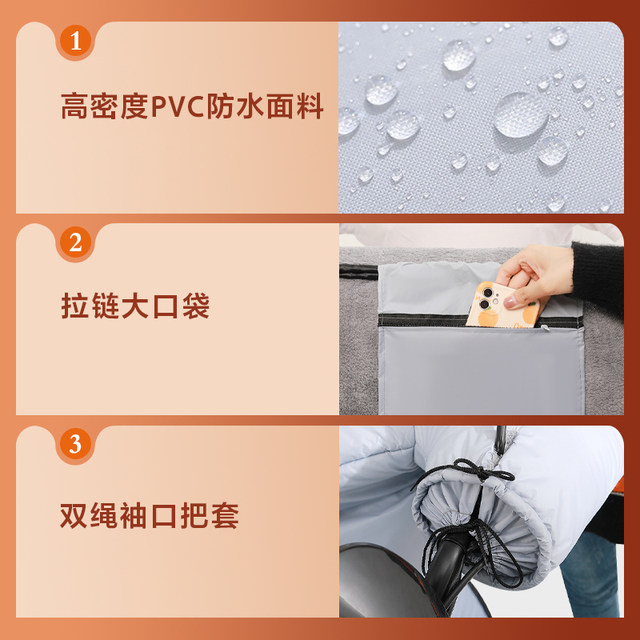 1

高密度PVC防水面料

2

拉链大口袋

3

双绳袖口把套