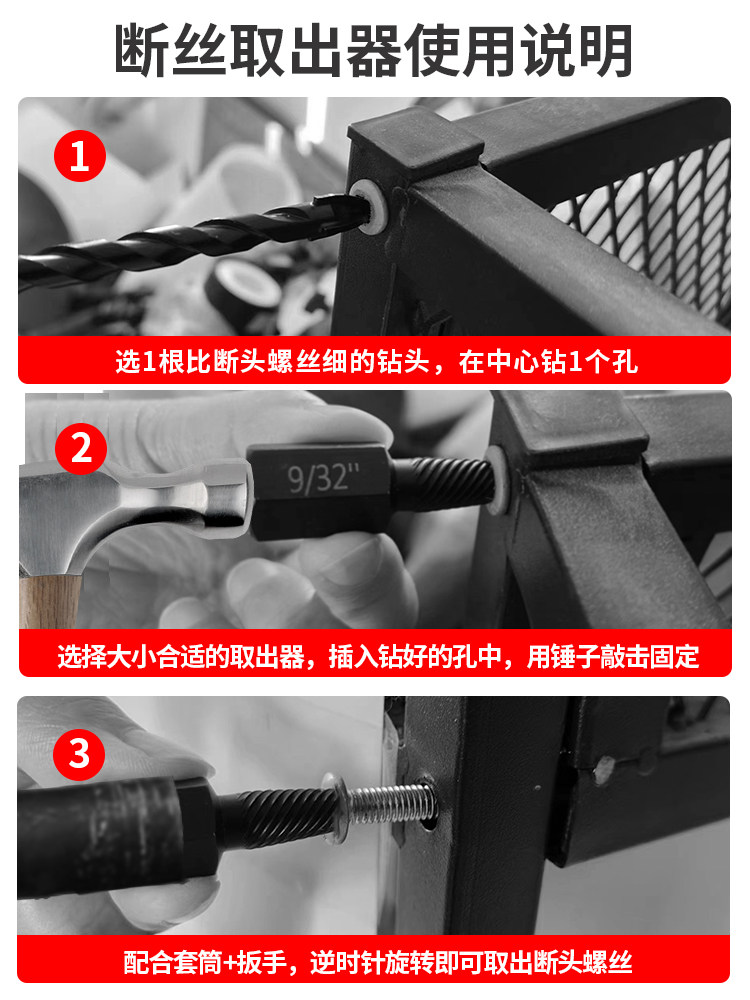 断丝取出器使用说明

1

选1根比断头螺丝细的钻头，在中心钻1个孔

2

9/32"

选择大小合适的取出器，插入钻好的孔中，用锤子敲击固定

3

配合套筒+扳手，逆时针旋转即可取出断头螺丝