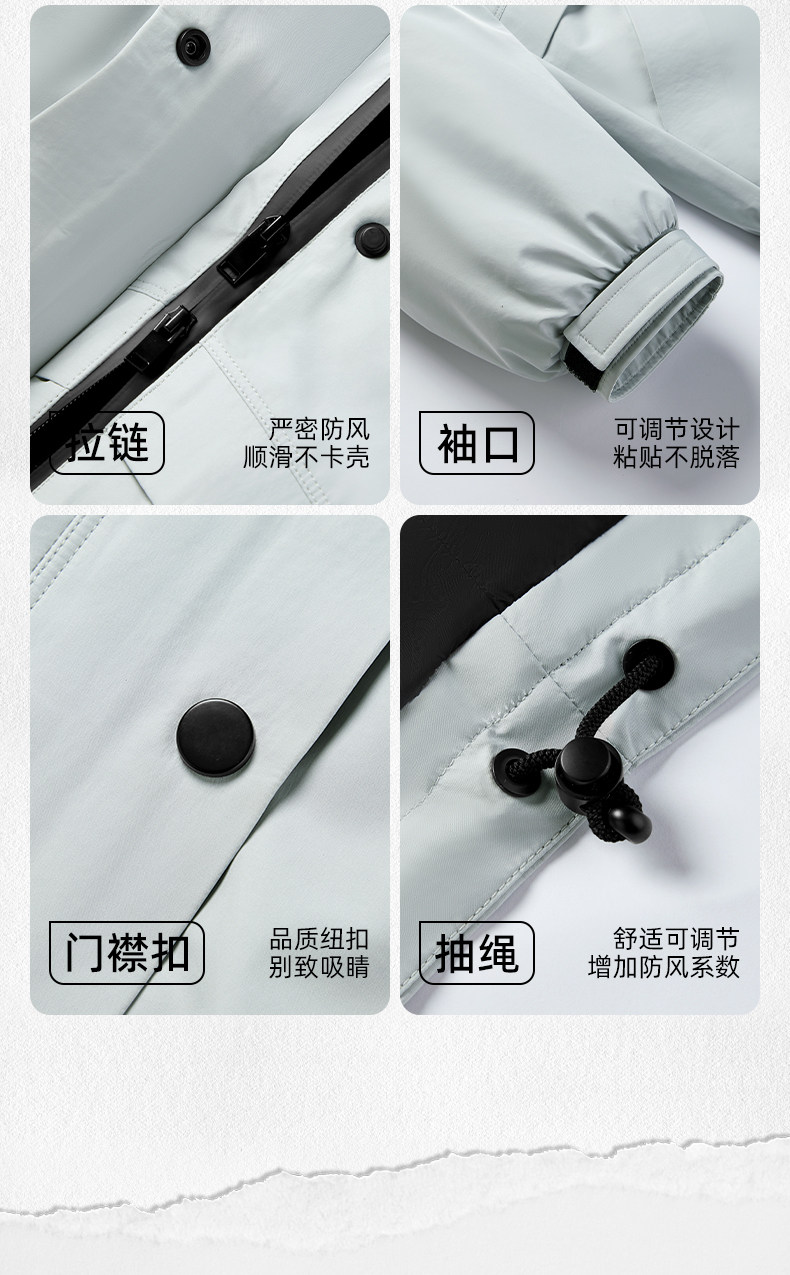 拉链

严密防风
顺滑不卡壳

袖口

可调节设计
粘贴不脱落

门襟扣

品质纽扣
别致吸睛

抽绳

舒适可调节
增加防风系数