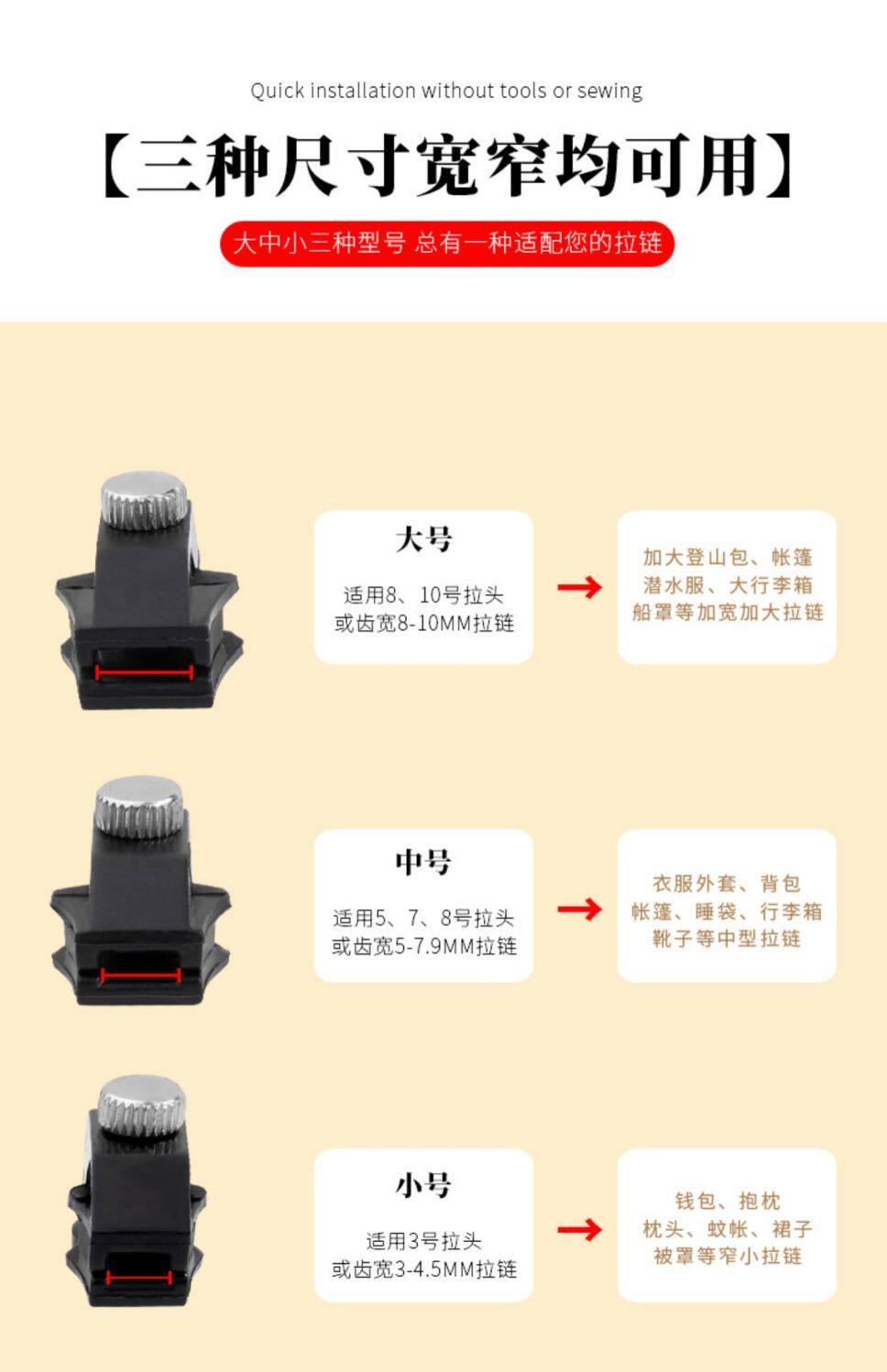 Quick installation without tools or sewing

【三种尺寸宽窄均可用】

大中小三种型号 总有一种适配您的拉链

大号

适用8、10号拉头
或齿宽8-10MM拉链

加大登山包、帐篷
潜水服、大行李箱
船罩等加宽加大拉链

中号

适用5、7、8号拉头
或齿宽5-7.9MM拉链

衣服外套、背包
帐篷、睡袋、行李箱
靴子等中型拉链

小号

适用3号拉头
或齿宽3-4.5MM拉链

钱包、抱枕
枕头、蚊帐、裙子
被罩等窄小拉链