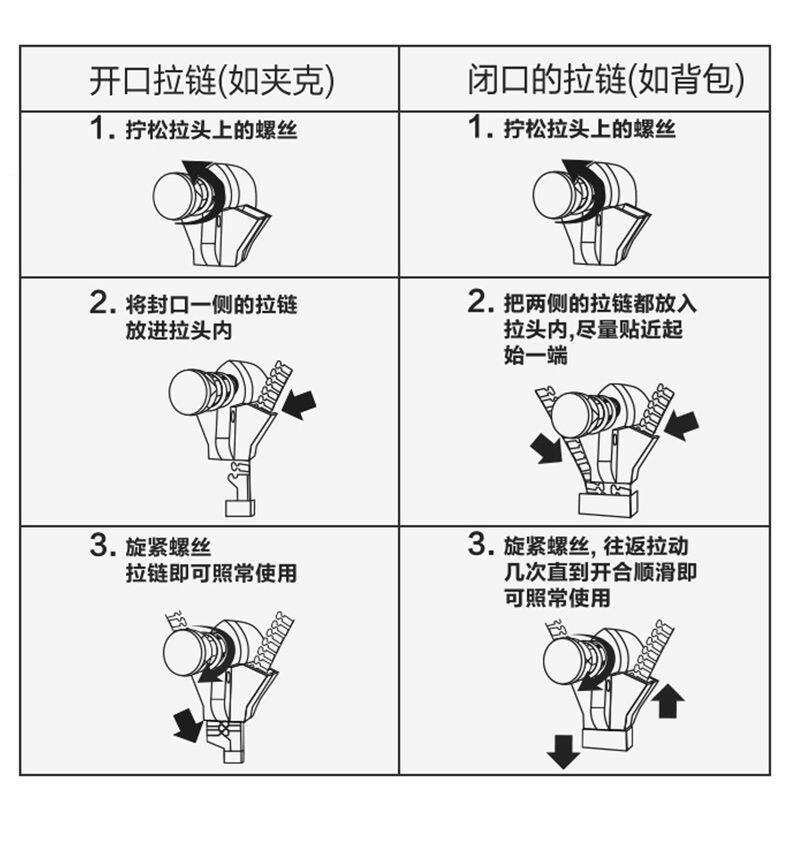 | 开口拉链(如夹克) | 闭口的拉链(如背包) |
|---|---|
| 1. 拧松拉头上的螺丝 | 1. 拧松拉头上的螺丝 |
| 2. 将封口一侧的拉链放进拉头内 | 2. 把两侧的拉链都放入拉头内,尽量贴近起始一端 |
| 3. 旋紧螺丝 拉链即可照常使用 | 3. 旋紧螺丝, 往返拉动几次直到开合顺滑即可照常使用 |