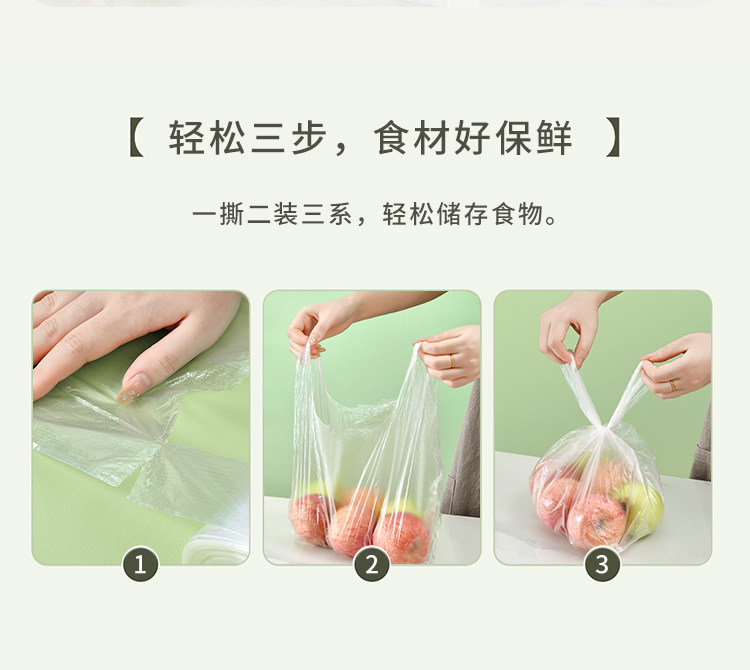 【 轻松三步，食材好保鲜 】

一撕二装三系，轻松储存食物。

1

2

3