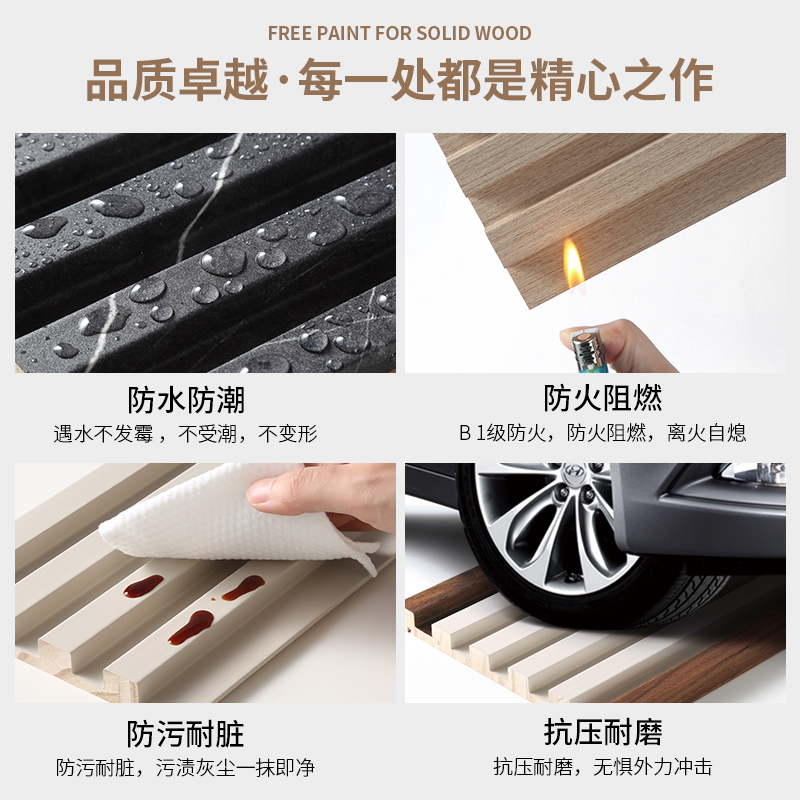 FREE PAINT FOR SOLID WOOD

品质卓越·每一处都是精心之作

防水防潮

遇水不发霉，不受潮，不变形

防火阻燃

B 1级防火，防火阻燃，离火自熄

防污耐脏

防污耐脏，污渍灰尘一抹即净

抗压耐磨

抗压耐磨，无惧外力冲击