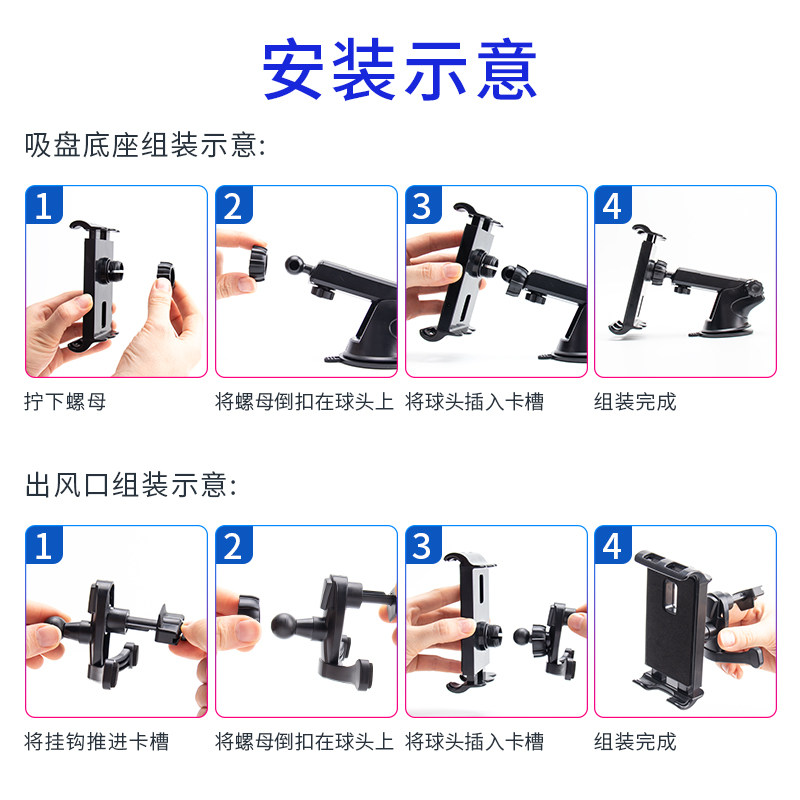 安装示意

吸盘底座组装示意:

1

拧下螺母

2

将螺母倒扣在球头上

3

将球头插入卡槽

4

组装完成

出风口组装示意:

1

将挂钩推进卡槽

2

将螺母倒扣在球头上

3

将球头插入卡槽

4

组装完成