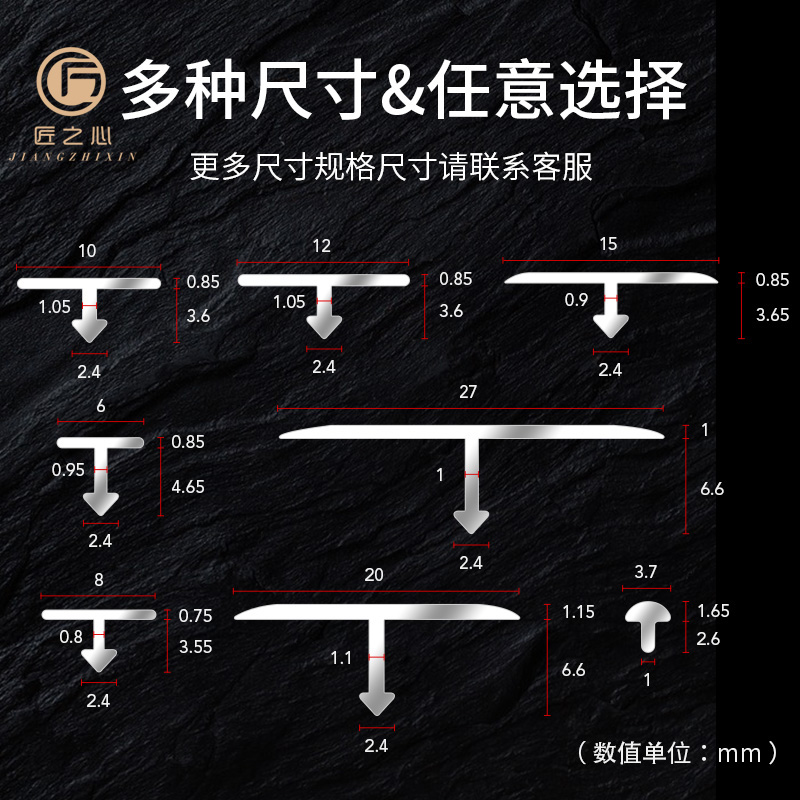 匠之心
JIANGZHIXIN

多种尺寸&任意选择

更多尺寸规格尺寸请联系客服

10
0.85
1.05
3.6
2.4

12
0.85
1.05
3.6
2.4

15
0.85
0.9
3.65
2.4

6
0.85
0.95
4.65
2.4

27
1
1
6.6
2.4

8
0.75
0.8
3.55
2.4

20
1.15
1.1
6.6
2.4

3.7
1.65
2.6
1

（数值单位：mm）