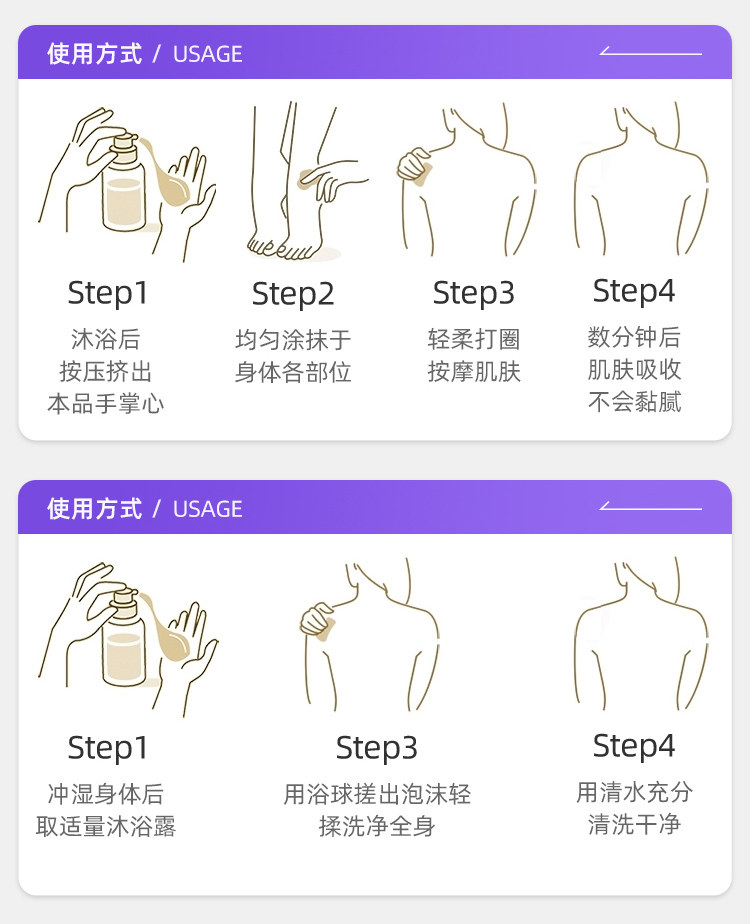 使用方式 / USAGE

Step1
沐浴后
按压挤出
本品手掌心

Step2
均匀涂抹于
身体各部位

Step3
轻柔打圈
按摩肌肤

Step4
数分钟后
肌肤吸收
不会黏腻

使用方式 / USAGE

Step1
冲湿身体后
取适量沐浴露

Step3
用浴球搓出泡沫轻
揉洗净全身

Step4
用清水充分
清洗干净