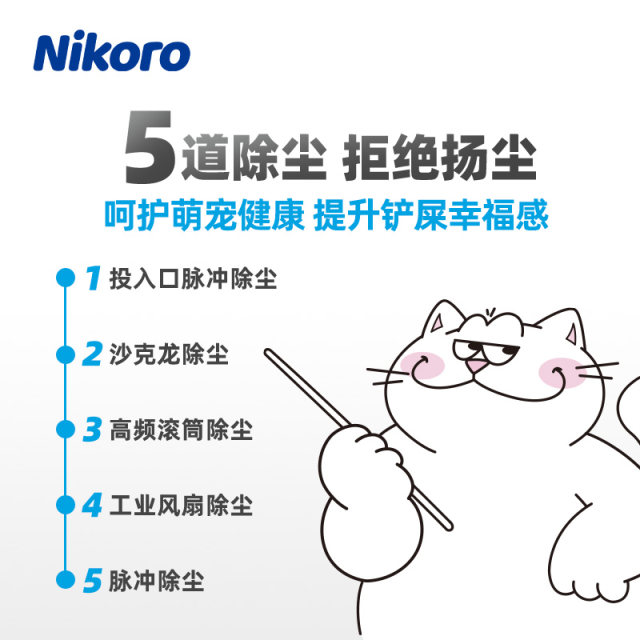 Nikoro

5道除尘 拒绝扬尘
呵护萌宠健康 提升铲屎幸福感

1 投入口脉冲除尘

2 沙克龙除尘

3 高频滚筒除尘

4 工业风扇除尘

5 脉冲除尘