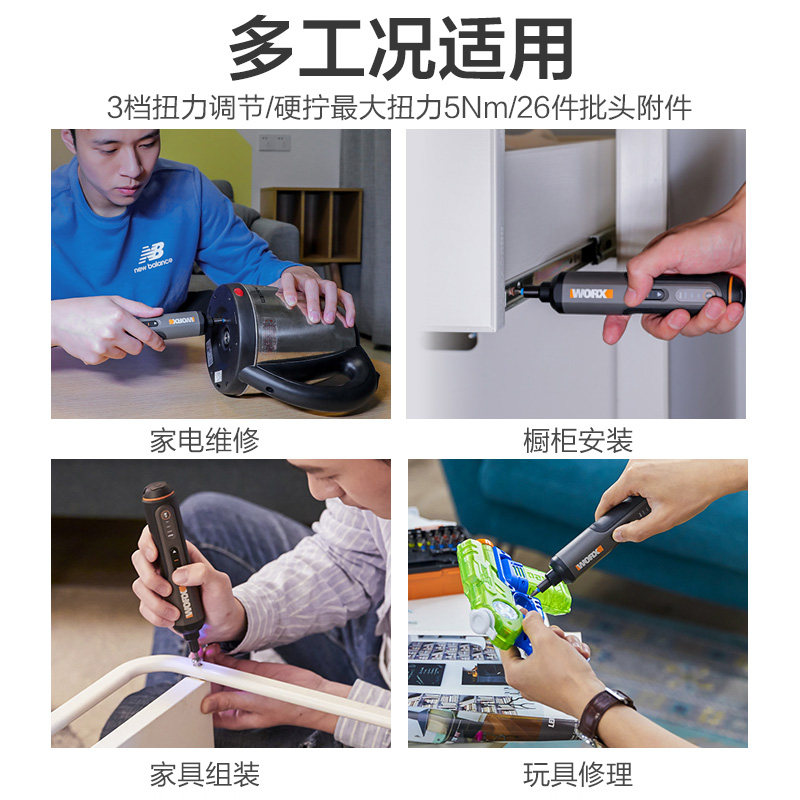 多工况适用

3档扭力调节/硬拧最大扭力5Nm/26件批头附件

NB
new balance

WORX

WORX

家电维修

橱柜安装

WORX

WORX

家具组装

玩具修理