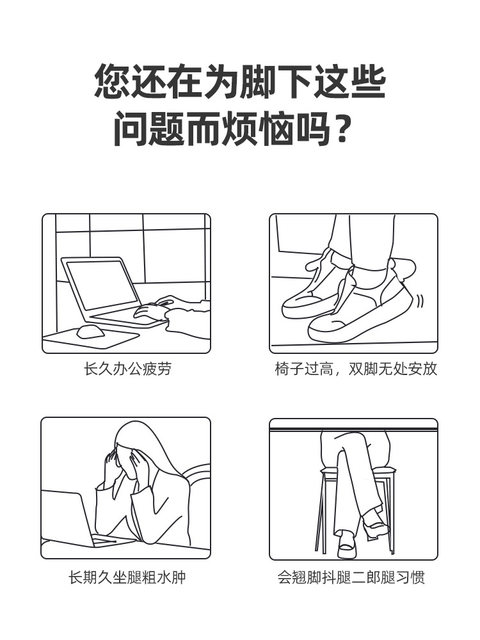 您还在为脚下这些问题而烦恼吗？

长久办公疲劳

椅子过高，双脚无处安放

长期久坐腿粗水肿

会翘脚抖腿二郎腿习惯