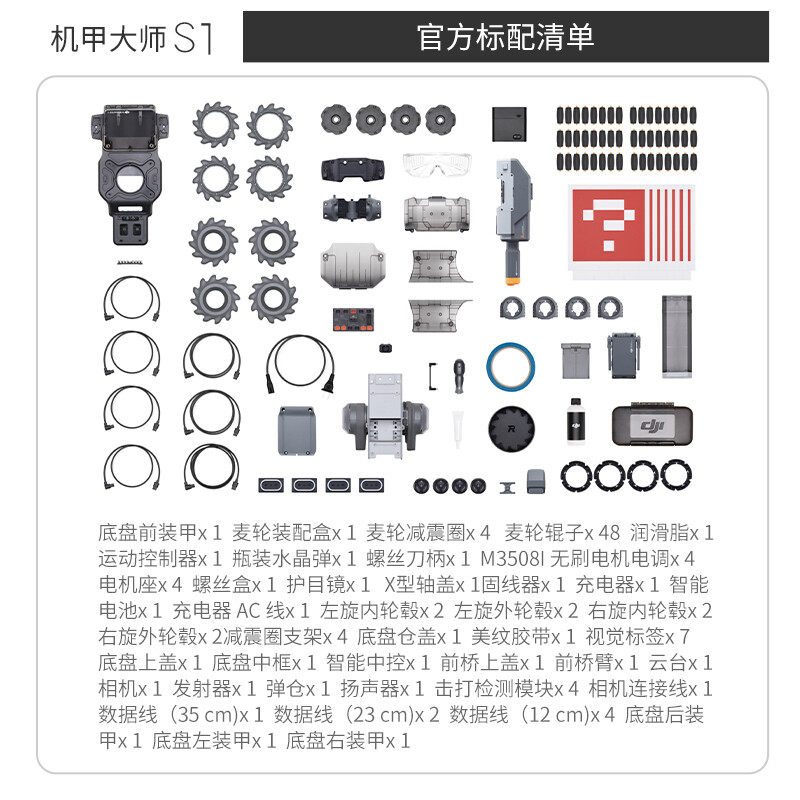 机甲大师 S1

官方标配清单

dji

底盘前装甲x 1 麦轮装配盒x 1 麦轮减震圈x 4 麦轮辊子x 48 润滑脂x 1 运动控制器x 1 瓶装水晶弹x 1 螺丝刀柄x 1 M3508I 无刷电机电调x 4 电机座x 4 螺丝盒x 1 护目镜x 1 X型轴盖x 1固线器x 1 充电器x 1 智能电池x 1 充电器 AC 线x 1 左旋内轮毂x 2 左旋外轮毂x 2 右旋内轮毂x 2 右旋外轮毂x 2减震圈支架x 4 底盘仓盖x 1 美纹胶带x 1 视觉标签x 7 底盘上盖x 1 底盘中框x 1 智能中控x 1 前桥上盖x 1 前桥臂x 1 云台x 1 相机x 1 发射器x 1 弹仓x 1 扬声器x 1 击打检测模块x 4 相机连接线x 1 数据线（35 cm)x 1 数据线（23 cm)x 2 数据线（12 cm)x 4 底盘后装甲x 1 底盘左装甲x 1 底盘右装甲x 1