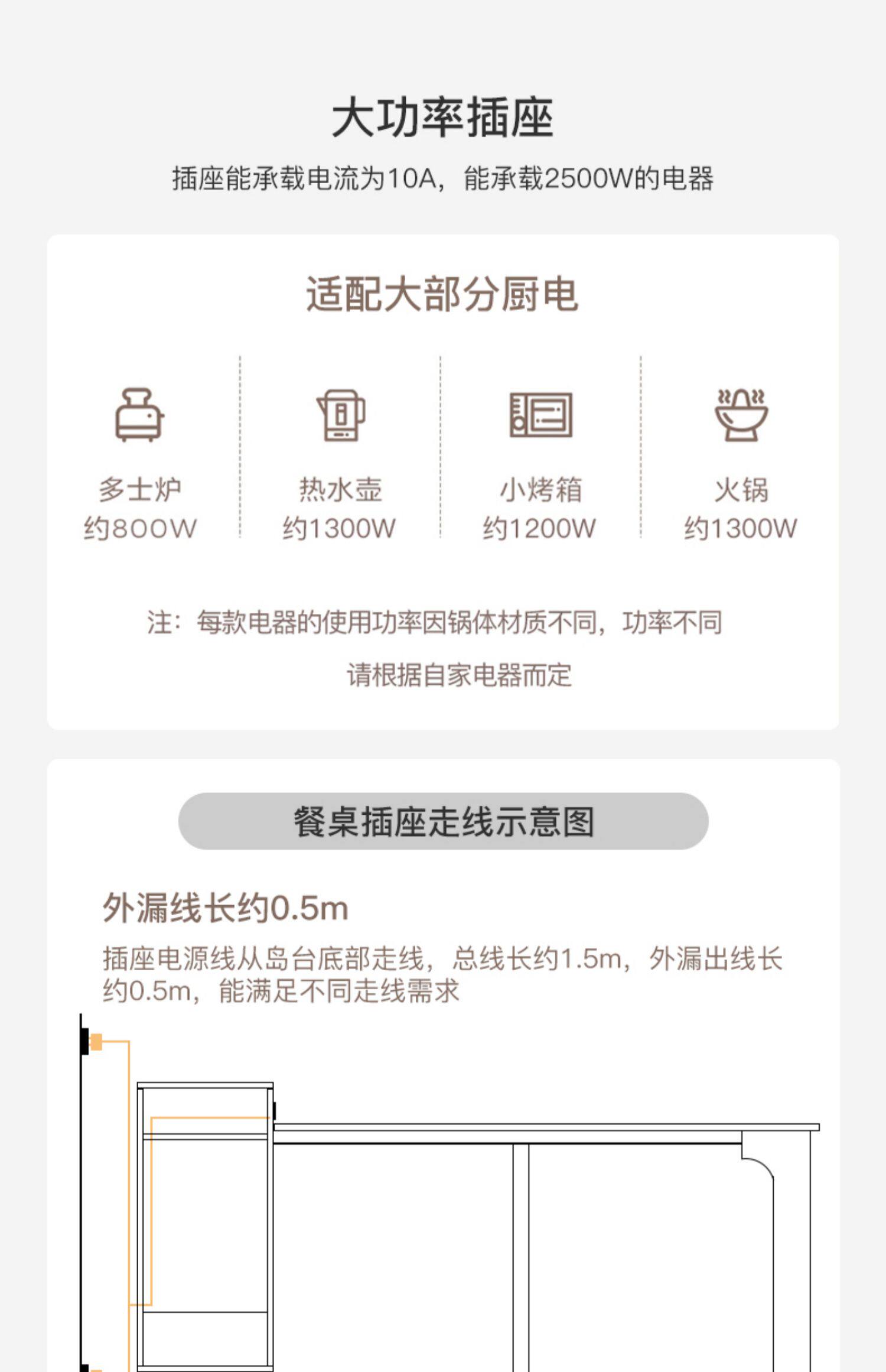 大功率插座

插座能承载电流为10A，能承载2500W的电器

适配大部分厨电

多士炉
约800W

热水壶
约1300W

小烤箱
约1200W

火锅
约1300W

注：每款电器的使用功率因锅体材质不同，功率不同

请根据自家电器而定

餐桌插座走线示意图

外漏线长约0.5m

插座电源线从岛台底部走线，总线长约1.5m，外漏出线长约0.5m，能满足不同走线需求